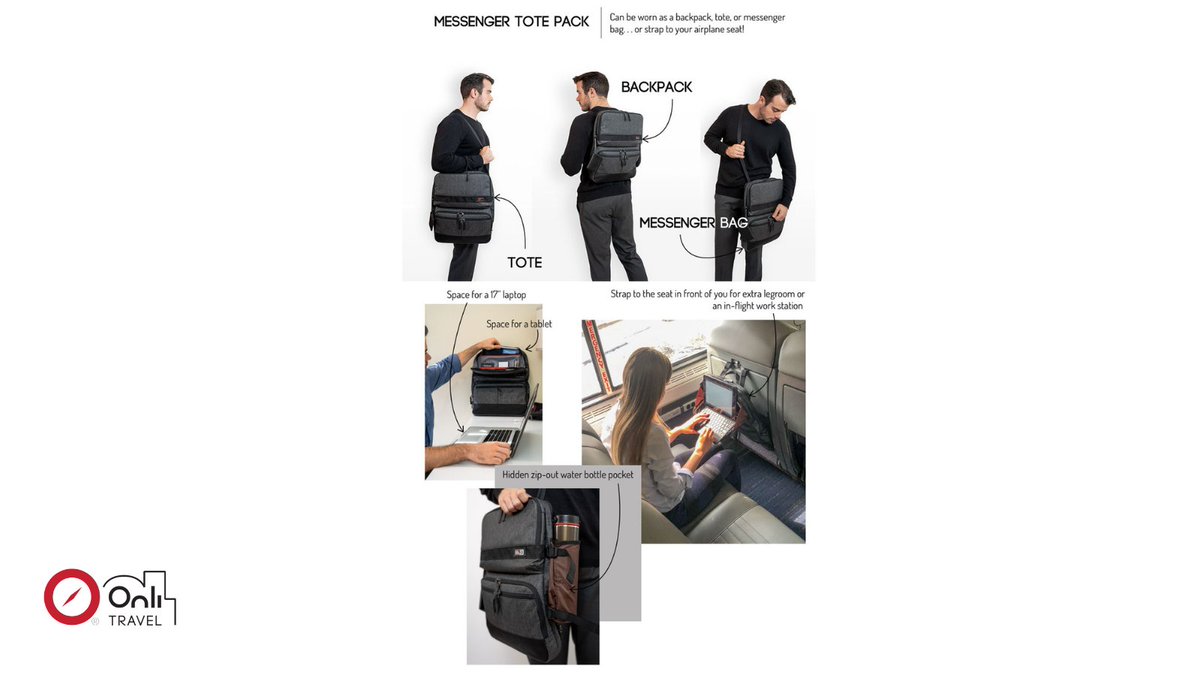 MESSENGER TOTE PACK

Can be worn as a backpack, tote, or messenger bag. . . or strap to your airplane seat!

BACKPACK

MESSENGER BAG

TOTE

Space for a 17" laptop

Space for a tablet

Strap to the seat in front of you for extra legroom or an in-flight work station

Hidden zip-out water bottle pocket

Onli TRAVEL