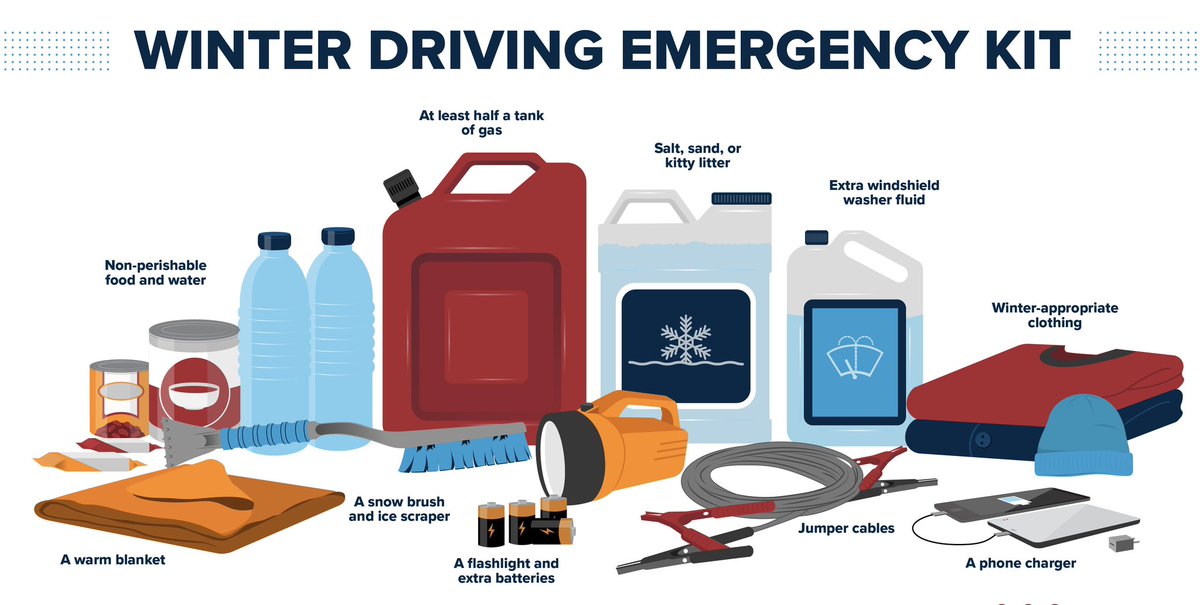 WINTER DRIVING EMERGENCY KIT

At least half a tank of gas

Salt, sand, or kitty litter

Extra windshield washer fluid

Non-perishable food and water

Winter-appropriate clothing

A snow brush and ice scraper

A warm blanket

A flashlight and extra batteries

Jumper cables

A phone charger