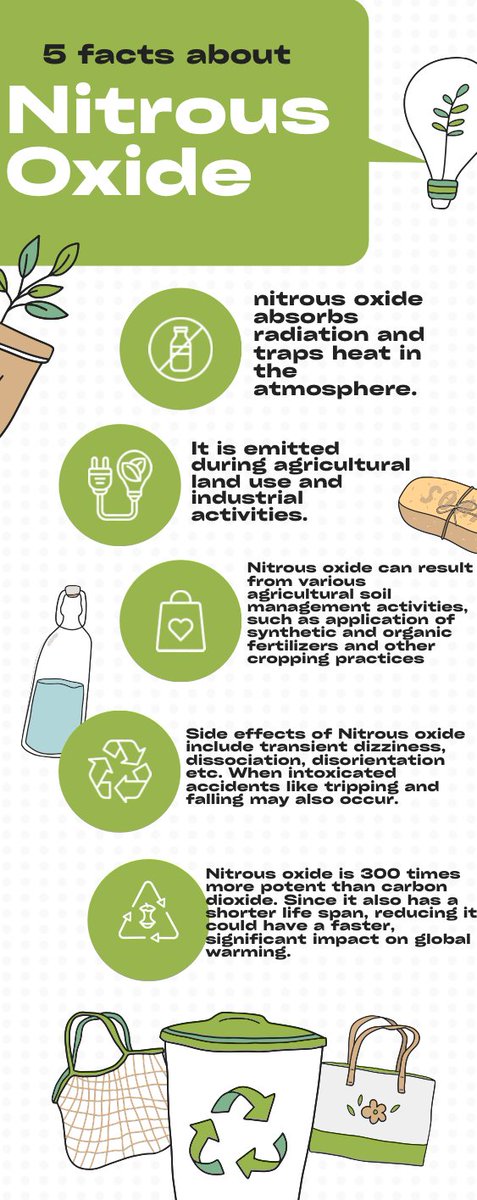 5 facts about

Nitrous Oxide

nitrous oxide absorbs radiation and traps heat in the atmosphere.

It is emitted during agricultural land use and industrial activities.

SOAP

Nitrous oxide can result from various agricultural soil management activities, such as application of synthetic and organic fertilizers and other cropping practices

Side effects of Nitrous oxide include transient dizziness, dissociation, disorientation etc. When intoxicated accidents like tripping and falling may also occur.

Nitrous oxide is 300 times more potent than carbon dioxide. Since it also has a shorter life span, reducing it could have a faster, significant impact on global warming.