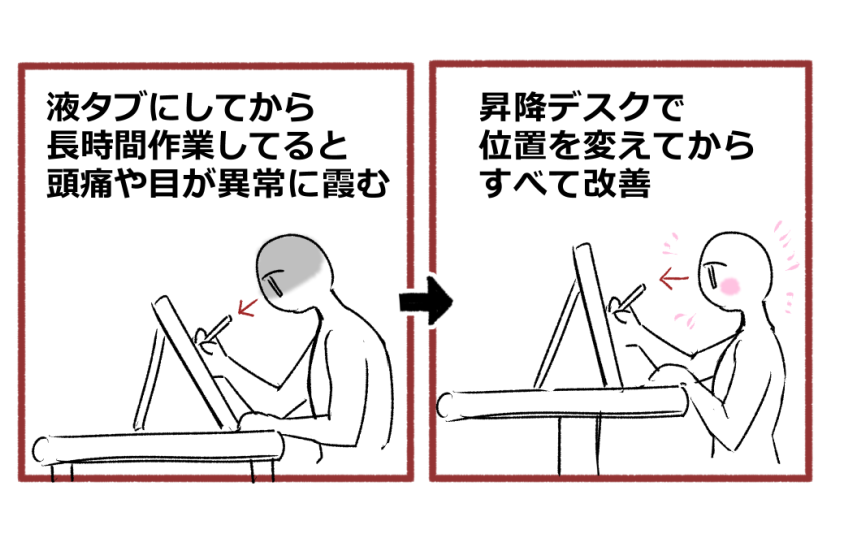 液タブにしてから
長時間作業してると
頭痛や目が異常に霞む

昇降デスクで
位置を変えてから
すべて改善