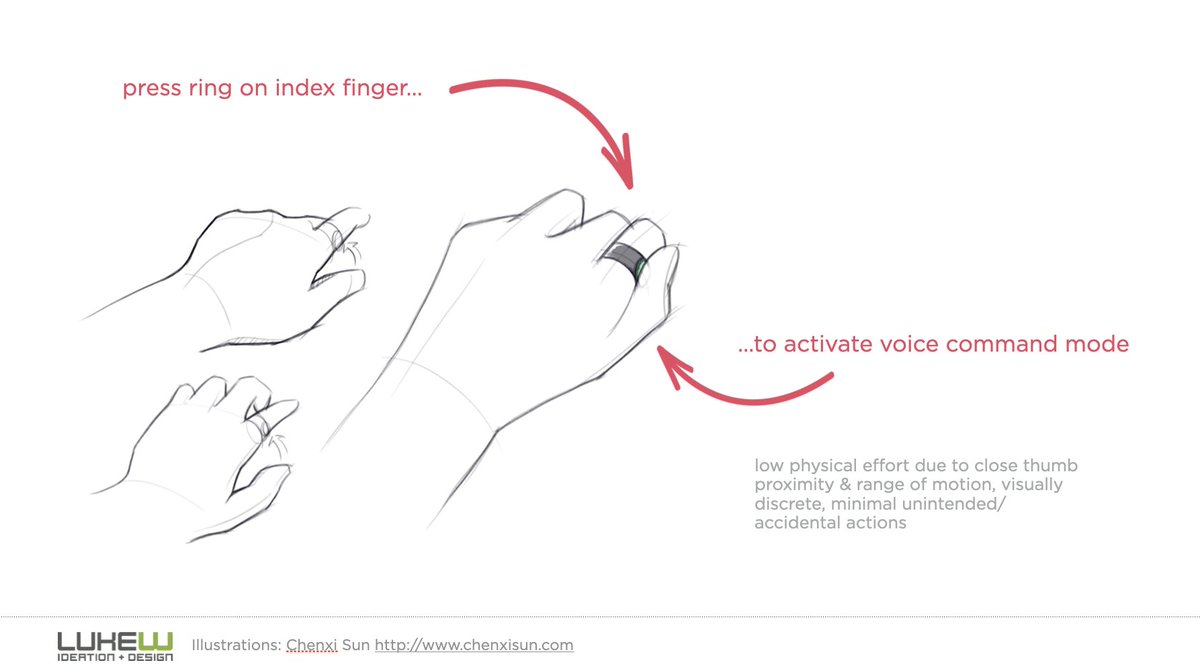 press ring on index finger...

...to activate voice command mode

low physical effort due to close thumb proximity & range of motion, visually discrete, minimal unintended/ accidental actions

LUKEW IDEATION + DESIGN Illustrations: Chenxi Sun http://www.chenxisun.com