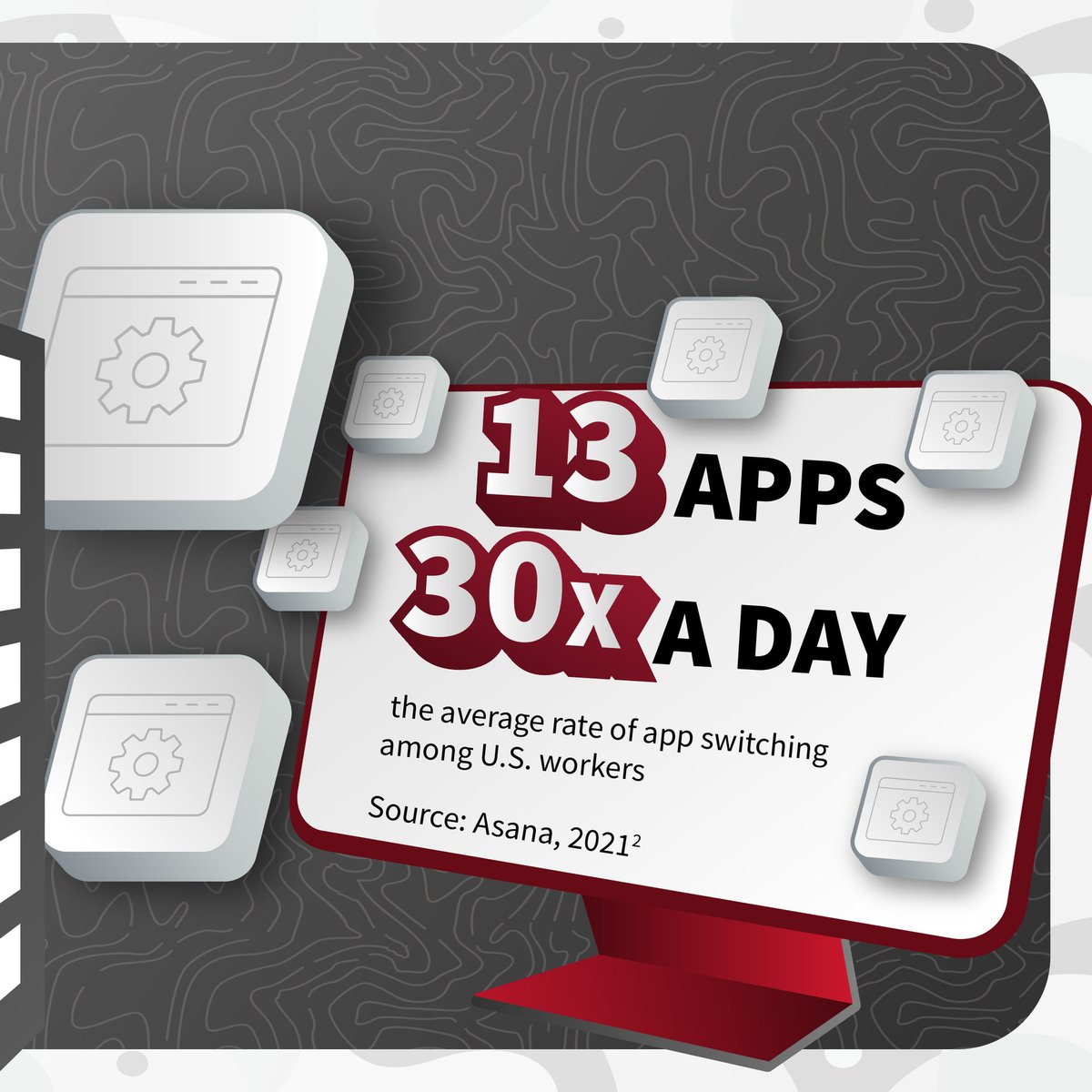 13 APPS
30x A DAY

the average rate of app switching among U.S. workers

Source: Asana, 2021$^2$