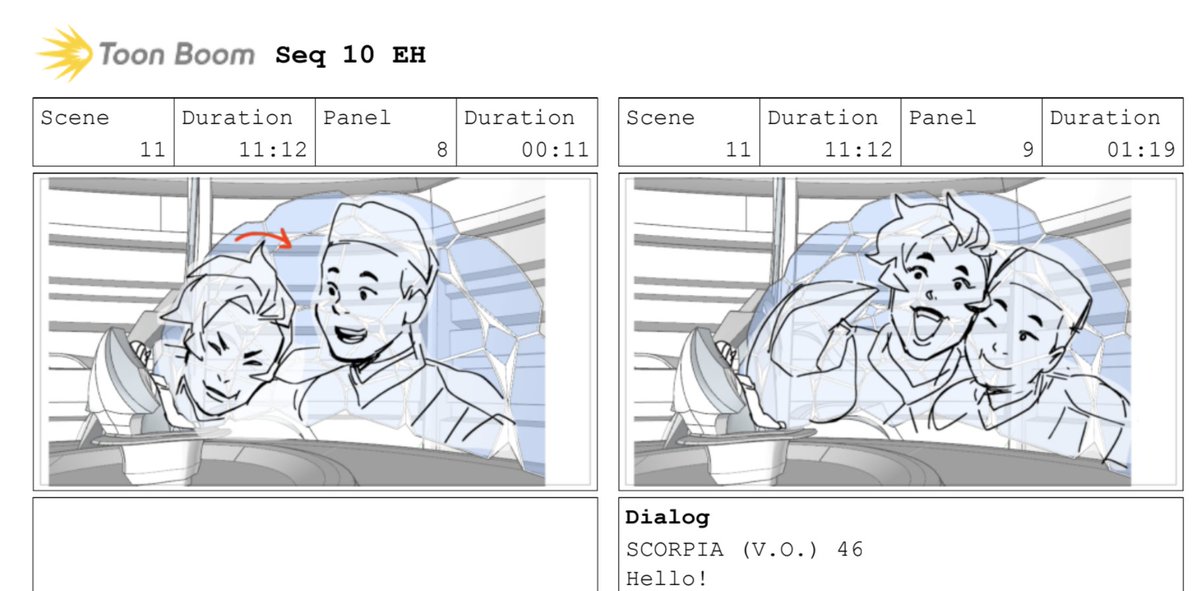 Toon Boom Seq 10 EH

| Scene | Duration | Panel | Duration |
|---|---|---|---|
| 11 | 11:12 | 8 | 00:11 |

| Scene | Duration | Panel | Duration |
|---|---|---|---|
| 11 | 11:12 | 9 | 01:19 |

Dialog
SCORPIA (V.O.) 46
Hello!