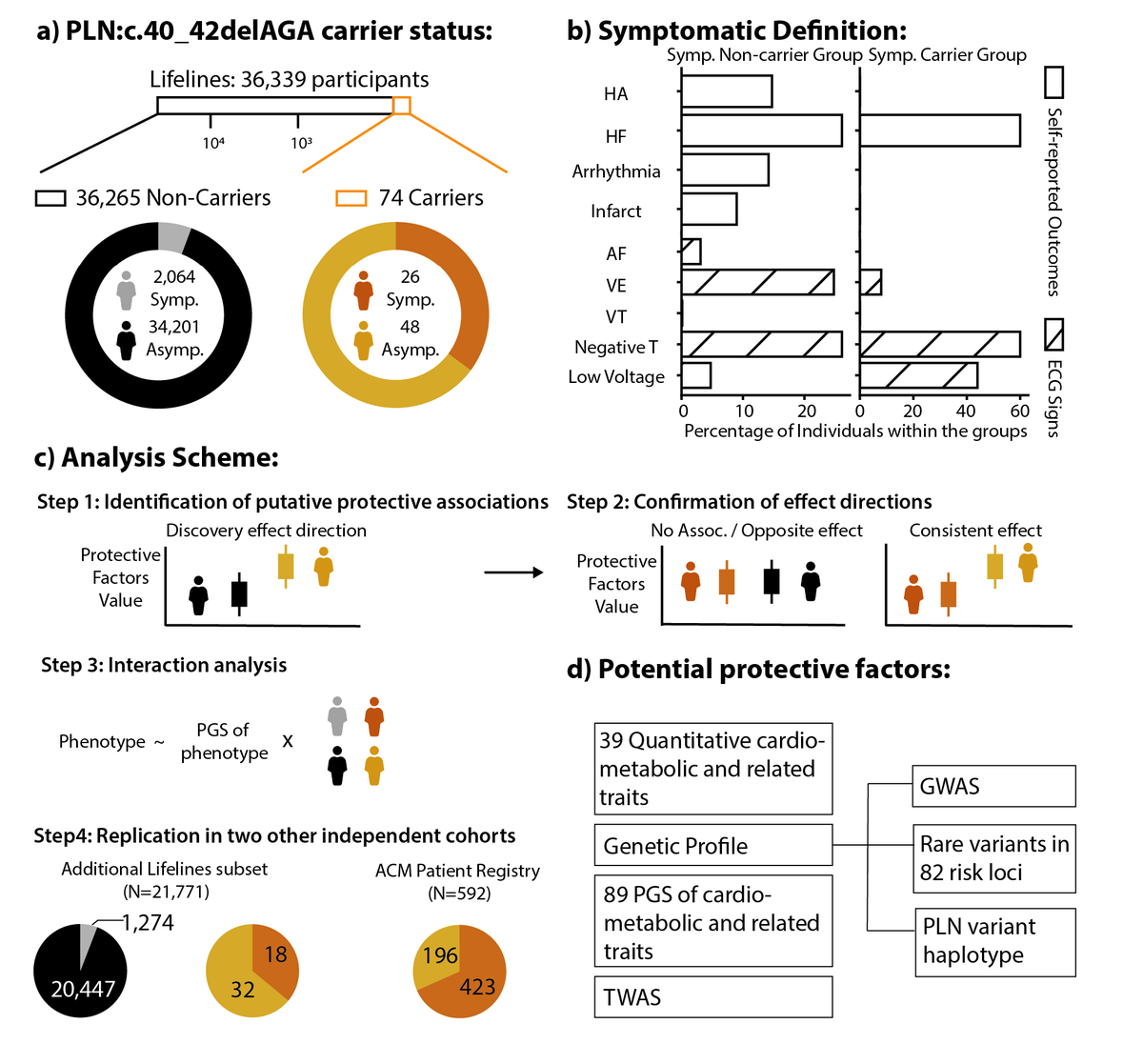 a) PLN:c.40_42delAGA carrier status:

Lifelines: 36,339 participants

$10^4$ $10^3$

36,265 Non-Carriers

74 Carriers

2,064 Symp.

34,201 Asymp.

26 Symp.

48 Asymp.

b) Symptomatic Definition:

Symp. Non-carrier Group Symp. Carrier Group

HA

HF

Arrhythmia

Infarct

AF

VE

VT

Negative T

Low Voltage

0 10 20 0 20 40 60

Percentage of Individuals within the groups

Self-reported Outcomes

ECG Signs

c) Analysis Scheme:

Step 1: Identification of putative protective associations

Discovery effect direction

Protective Factors Value

Step 2: Confirmation of effect directions

No Assoc. / Opposite effect

Consistent effect

Protective Factors Value

Step 3: Interaction analysis

Phenotype ~ PGS of phenotype x

Step4: Replication in two other independent cohorts

Additional Lifelines subset (N=21,771)

1,274

20,447

18

32

ACM Patient Registry (N=592)

196

423

d) Potential protective factors:

39 Quantitative cardio-metabolic and related traits

Genetic Profile

89 PGS of cardio-metabolic and related traits

TWAS

GWAS

Rare variants in 82 risk loci

PLN variant haplotype