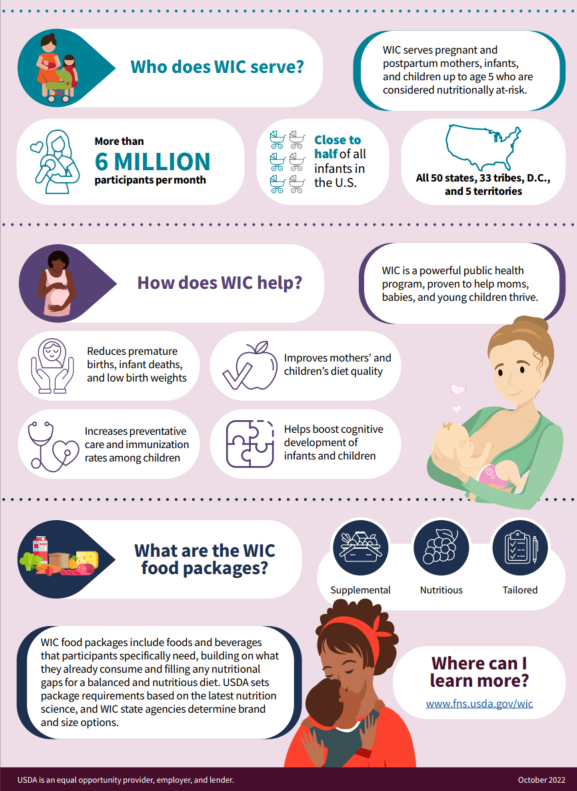 Who does WIC serve?

WIC serves pregnant and postpartum mothers, infants, and children up to age 5 who are considered nutritionally at-risk.

More than
6 MILLION
participants per month

Close to half of all infants in the U.S.

All 50 states, 33 tribes, D.C., and 5 territories

How does WIC help?

WIC is a powerful public health program, proven to help moms, babies, and young children thrive.

Reduces premature births, infant deaths, and low birth weights

Improves mothers' and children's diet quality

Increases preventative care and immunization rates among children

Helps boost cognitive development of infants and children

What are the WIC food packages?

Supplemental

Nutritious

Tailored

WIC food packages include foods and beverages that participants specifically need, building on what they already consume and filling any nutritional gaps for a balanced and nutritious diet. USDA sets package requirements based on the latest nutrition science, and WIC state agencies determine brand and size options.

Where can I learn more?

www.fns.usda.gov/wic

USDA is an equal opportunity provider, employer, and lender.

October 2022