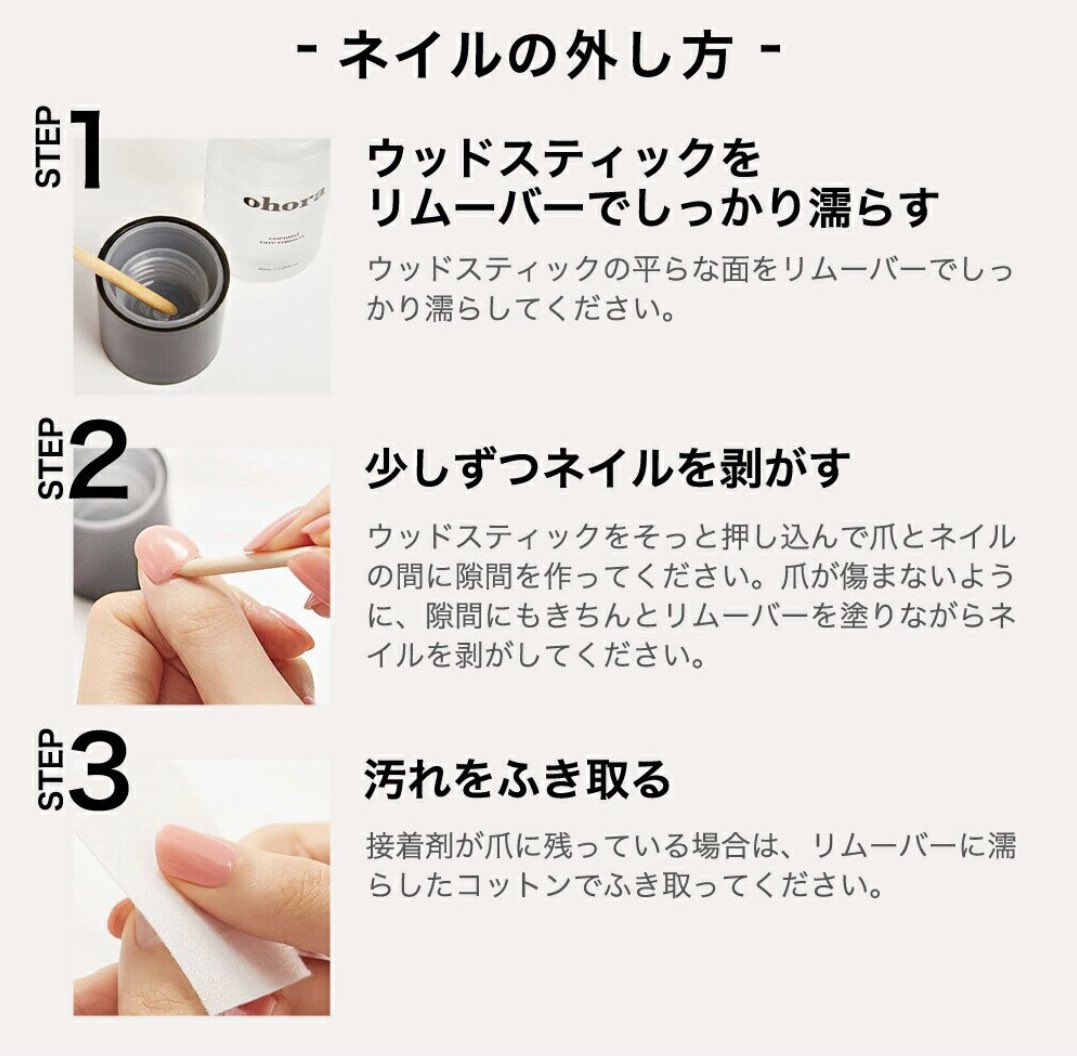 - ネイルの外し方 -

STEP 1

ohora

ウッドスティックをリムーバーでしっかり濡らす

ウッドスティックの平らな面をリムーバーでしっかり濡らしてください。

STEP 2

少しずつネイルを剥がす

ウッドスティックをそっと押し込んで爪とネイルの間に隙間を作ってください。爪が傷まないように、隙間にもきちんとリムーバーを塗りながらネイルを剥がしてください。

STEP 3

汚れをふき取る

接着剤が爪に残っている場合は、リムーバーに濡らしたコットンでふき取ってください。