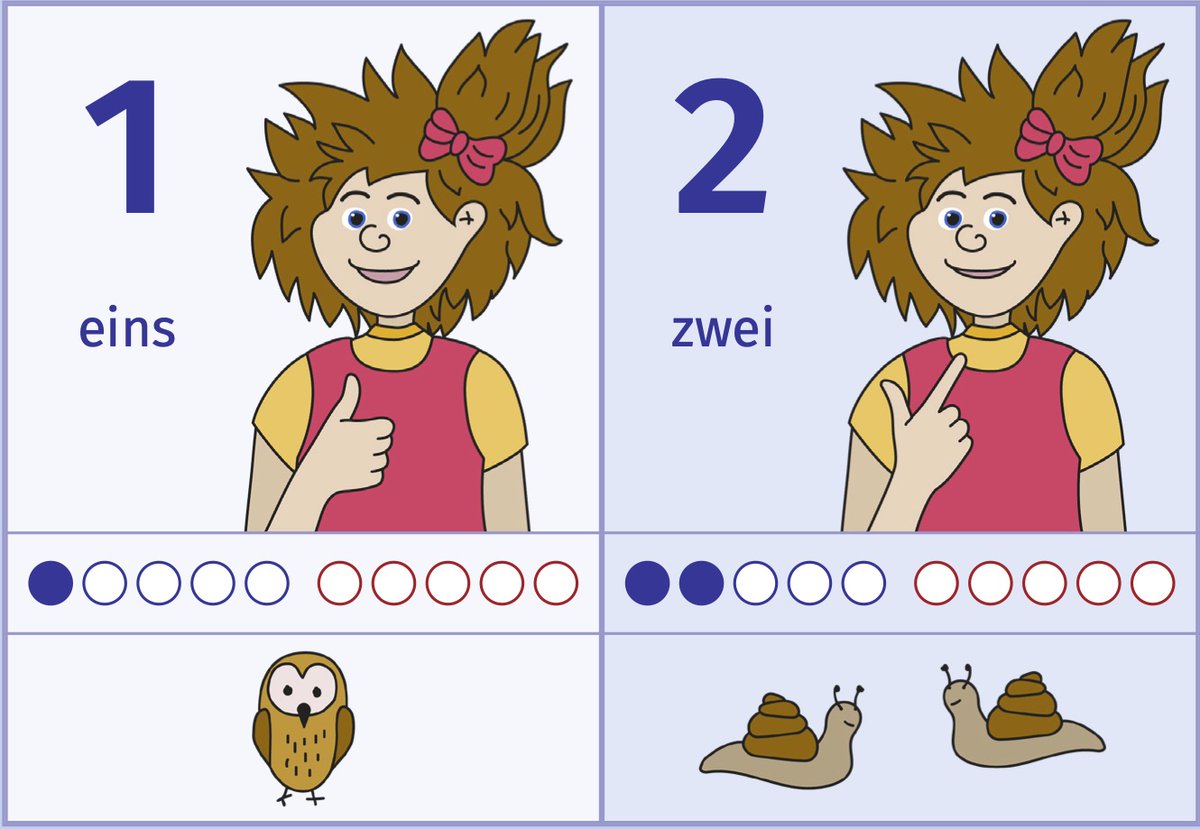 1

eins

2

zwei