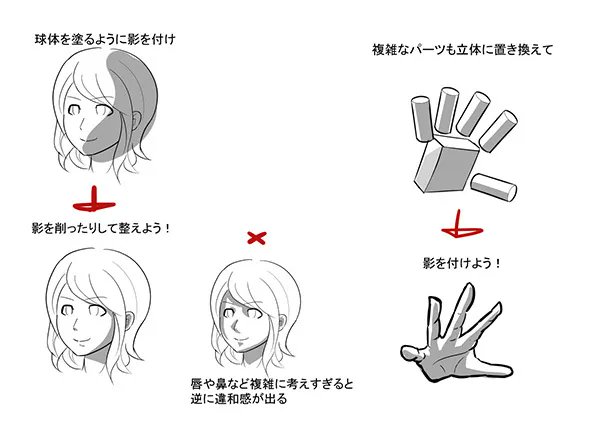 球体を塗るように影を付け

影を削ったりして整えよう！

×

唇や鼻など複雑に考えすぎると逆に違和感が出る

複雑なパーツも立体に置き換えて

影を付けよう！