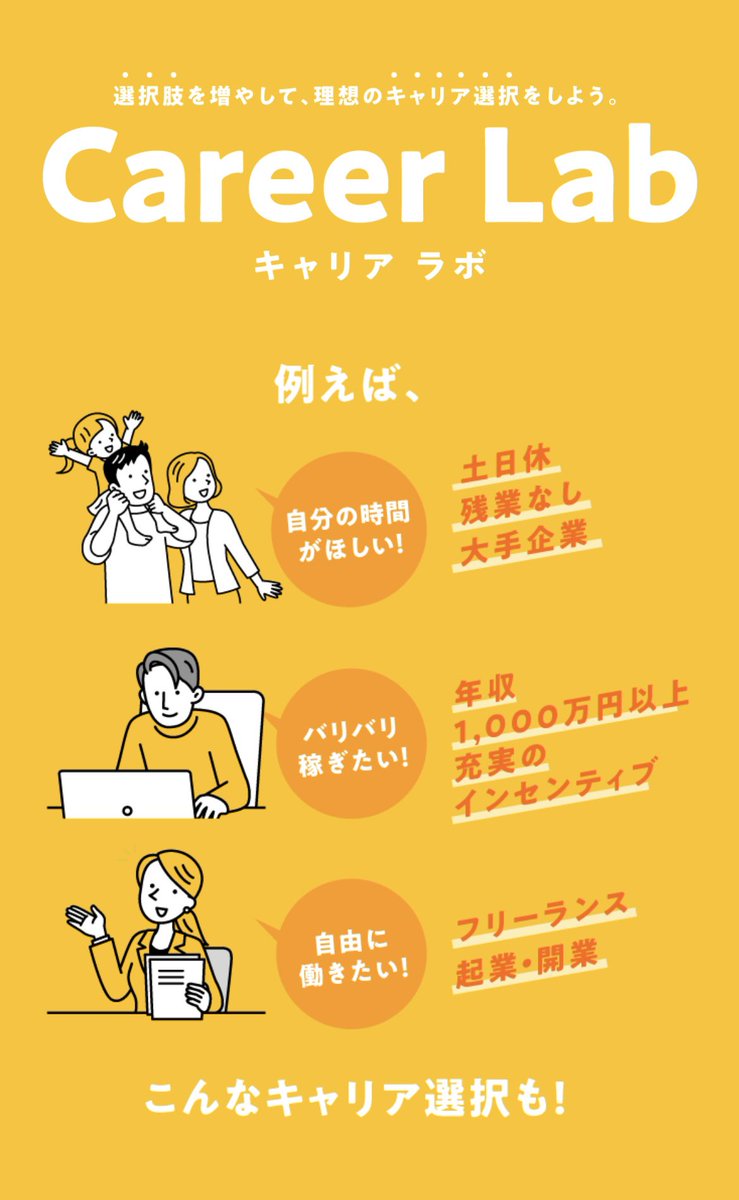 選択肢を増やして、理想のキャリア選択をしよう。

Career Lab
キャリア ラボ

例えば、

自分の時間がほしい!

土日休
残業なし
大手企業

バリバリ稼ぎたい!

年収
1,000万円以上
充実の
インセンティブ

自由に働きたい!

フリーランス
起業・開業

こんなキャリア選択も!