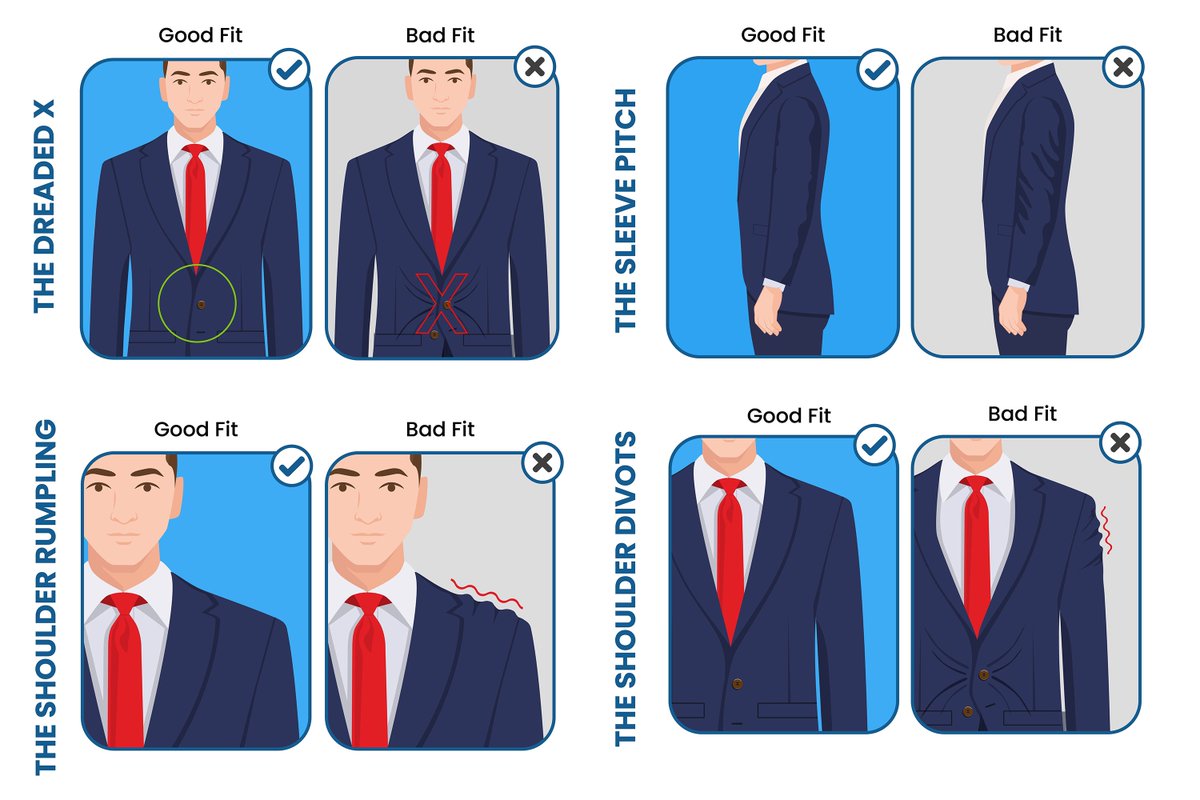 THE DREADED X

Good Fit

Bad Fit

THE SLEEVE PITCH

Good Fit

Bad Fit

THE SHOULDER RUMPLING

Good Fit

Bad Fit

THE SHOULDER DIVOTS

Good Fit

Bad Fit