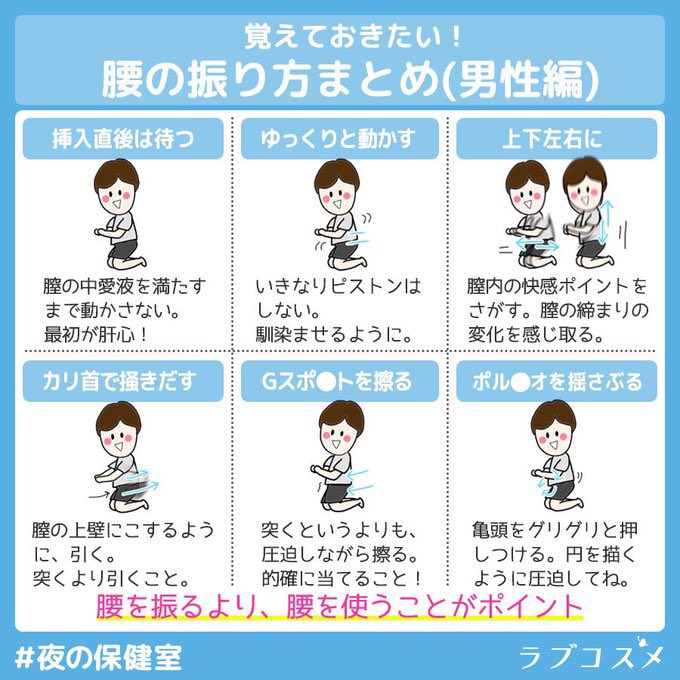 覚えておきたい！
腰の振り方まとめ(男性編)

挿入直後は待つ

膣の中愛液を満たすまで動かさない。
最初が肝心！

ゆっくりと動かす

いきなりピストンはしない。
馴染ませるように。

上下左右に

膣内の快感ポイントをさがす。膣の締まりの変化を感じ取る。

カリ首で掻きだす

膣の上壁にこするように、引く。
突くより引くこと。

Gスポ●トを擦る

突くというよりも、圧迫しながら擦る。
的確に当てること！

ポル●オを揺さぶる

亀頭をグリグリと押しつける。円を描くように圧迫してね。

腰を振るより、腰を使うことがポイント

#夜の保健室

ラブコスメ