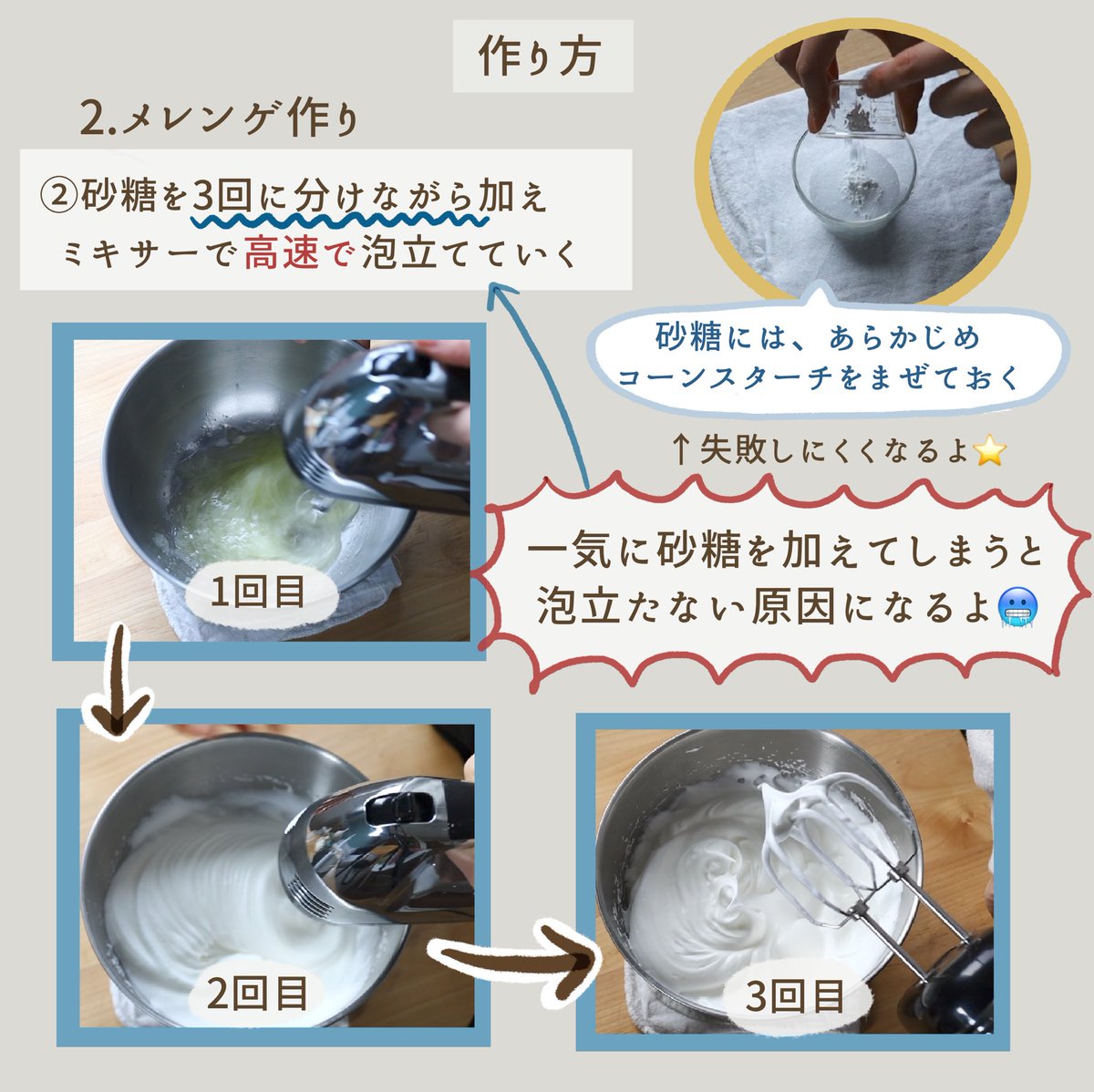 作り方

2.メレンゲ作り

②砂糖を3回に分けながら加え
ミキサーで高速で泡立てていく

砂糖には、あらかじめ
コーンスターチをまぜておく

↑失敗しにくくなるよ⭐

一気に砂糖を加えてしまうと
泡立たない原因になるよ🥶

1回目

2回目

3回目