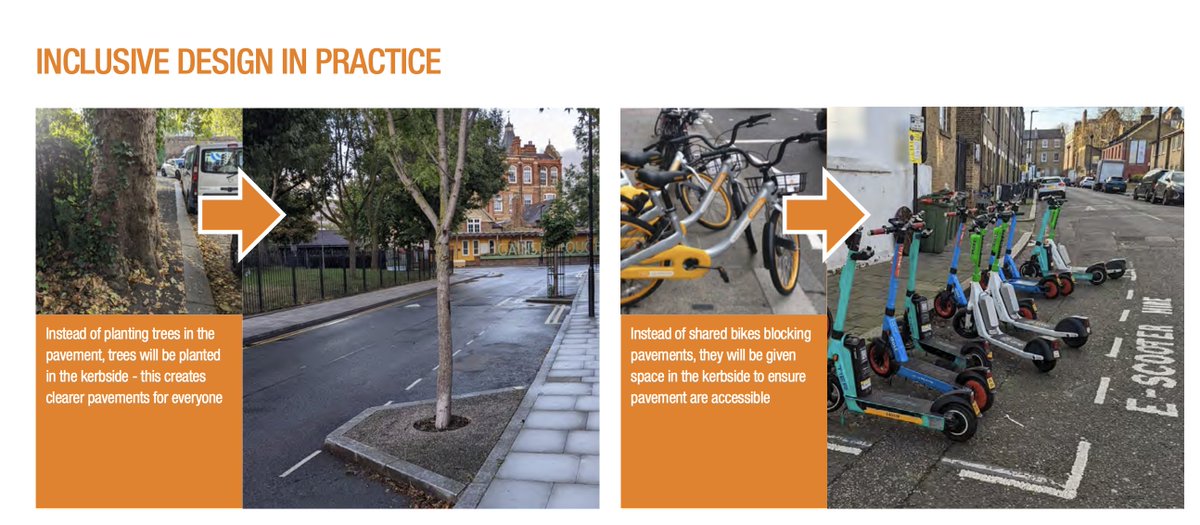 INCLUSIVE DESIGN IN PRACTICE

Instead of planting trees in the pavement, trees will be planted in the kerbside - this creates clearer pavements for everyone

Instead of shared bikes blocking pavements, they will be given space in the kerbside to ensure pavement are accessible

E-SCOOTER HIRE