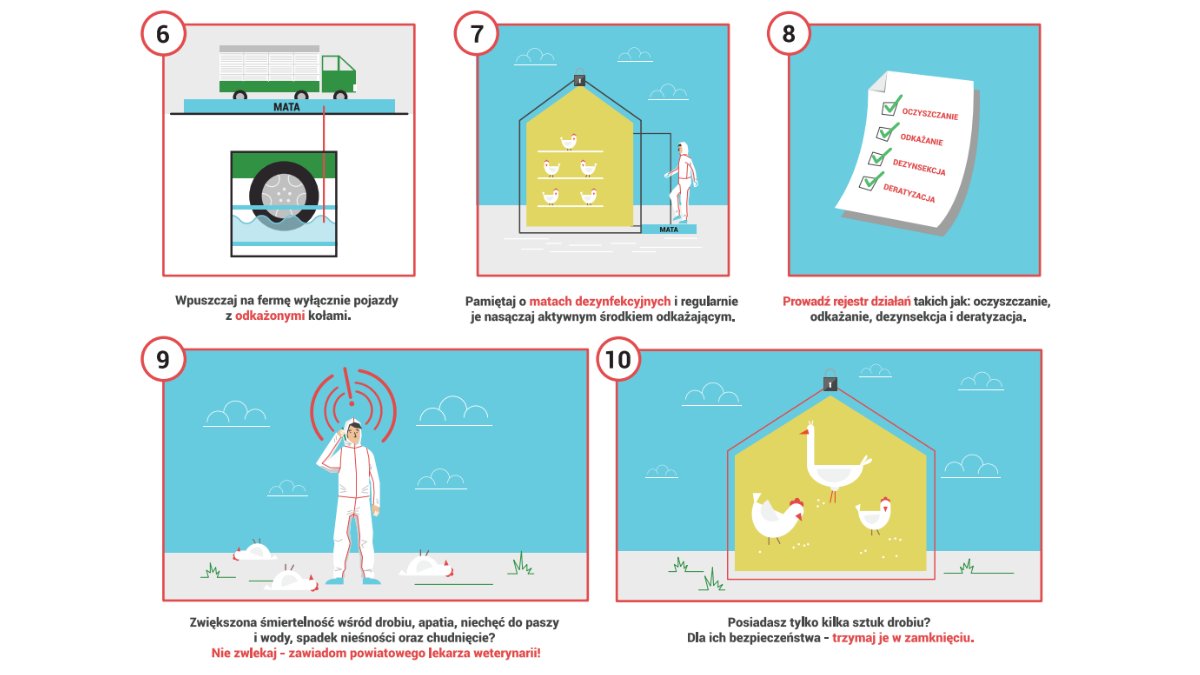 6

MATA

Wpuszczaj na fermę wyłącznie pojazdy z odkażonymi kołami.

7

MATA

Pamiętaj o matach dezynfekcyjnych i regularnie je nasączaj aktywnym środkiem odkażającym.

8

OCZYSZCZANIE
ODKAŻANIE
DEZYNSEKCJA
DERATYZACJA

Prowadź rejestr działań takich jak: oczyszczanie, odkażanie, dezynsekcja i deratyzacja.

9

Zwiększona śmiertelność wśród drobiu, apatia, niechęć do paszy i wody, spadek nieśności oraz chudnięcie?
Nie zwlekaj - zawiadom powiatowego lekarza weterynarii!

10

Posiadasz tylko kilka sztuk drobiu?
Dla ich bezpieczeństwa - trzymaj je w zamknięciu.