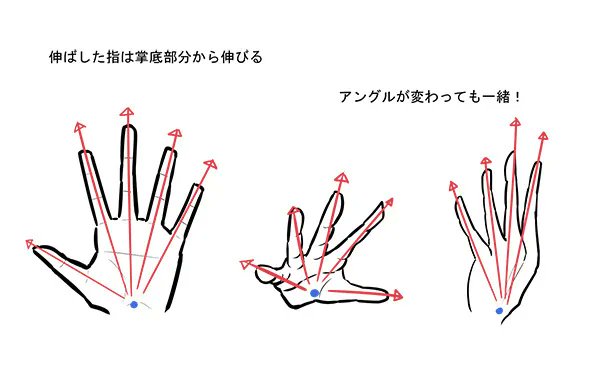 伸ばした指は掌底部分から伸びる

アングルが変わっても一緒！