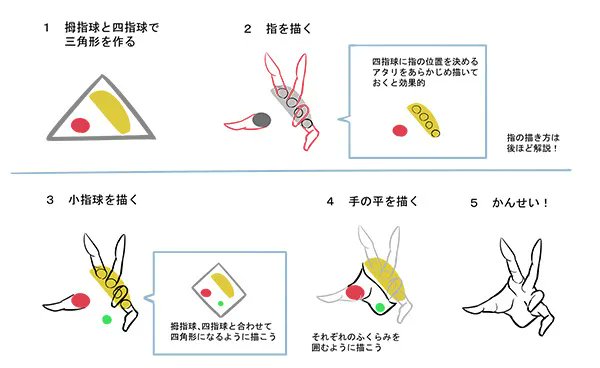 1　拇指球と四指球で三角形を作る

2　指を描く

四指球に指の位置を決めるアタリをあらかじめ描いておくと効果的

指の描き方は後ほど解説！

3　小指球を描く

拇指球、四指球と合わせて四角形になるように描こう

4　手の平を描く

それぞれのふくらみを囲むように描こう

5　かんせい！