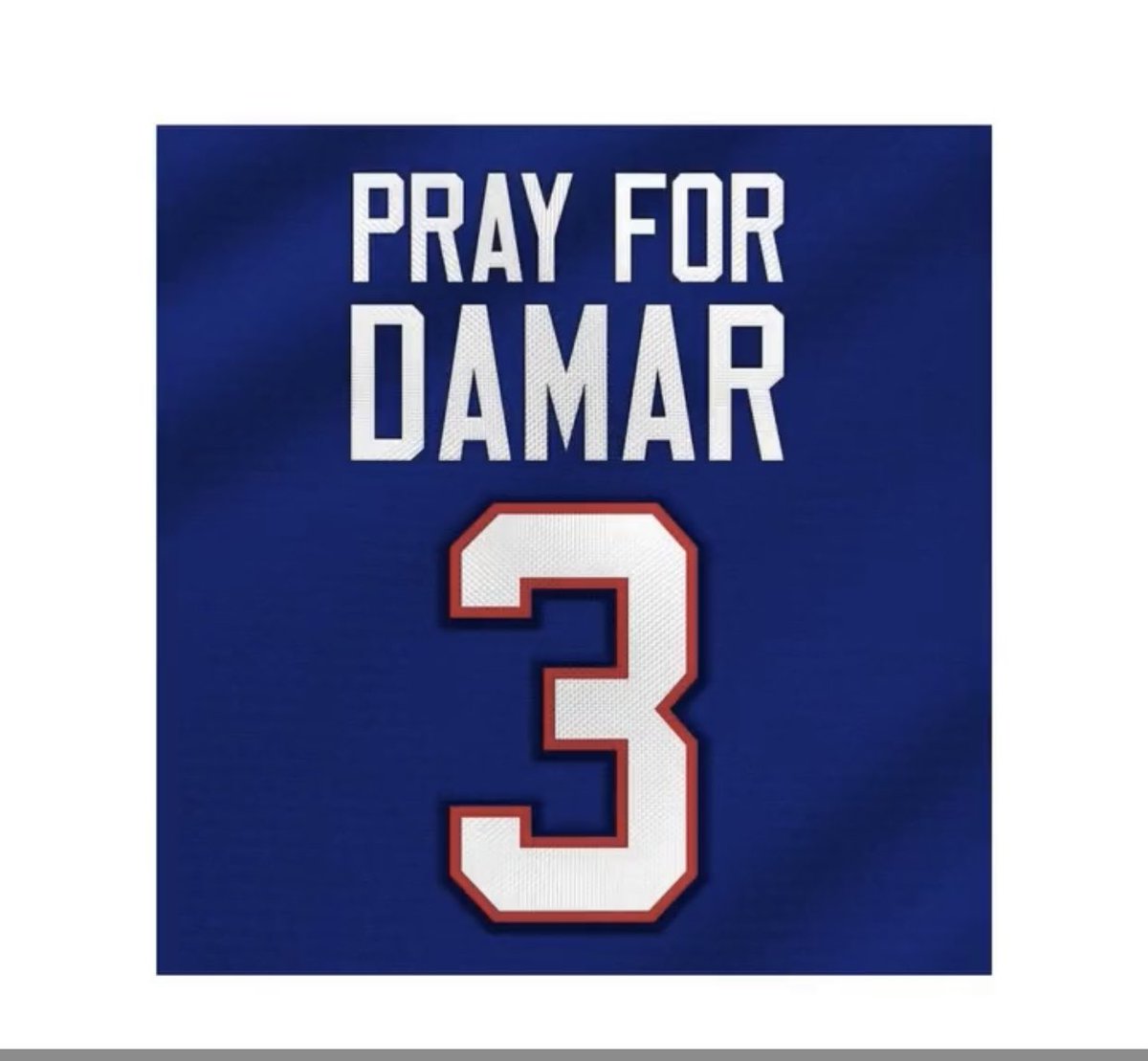 PRAY FOR
DAMAR

3