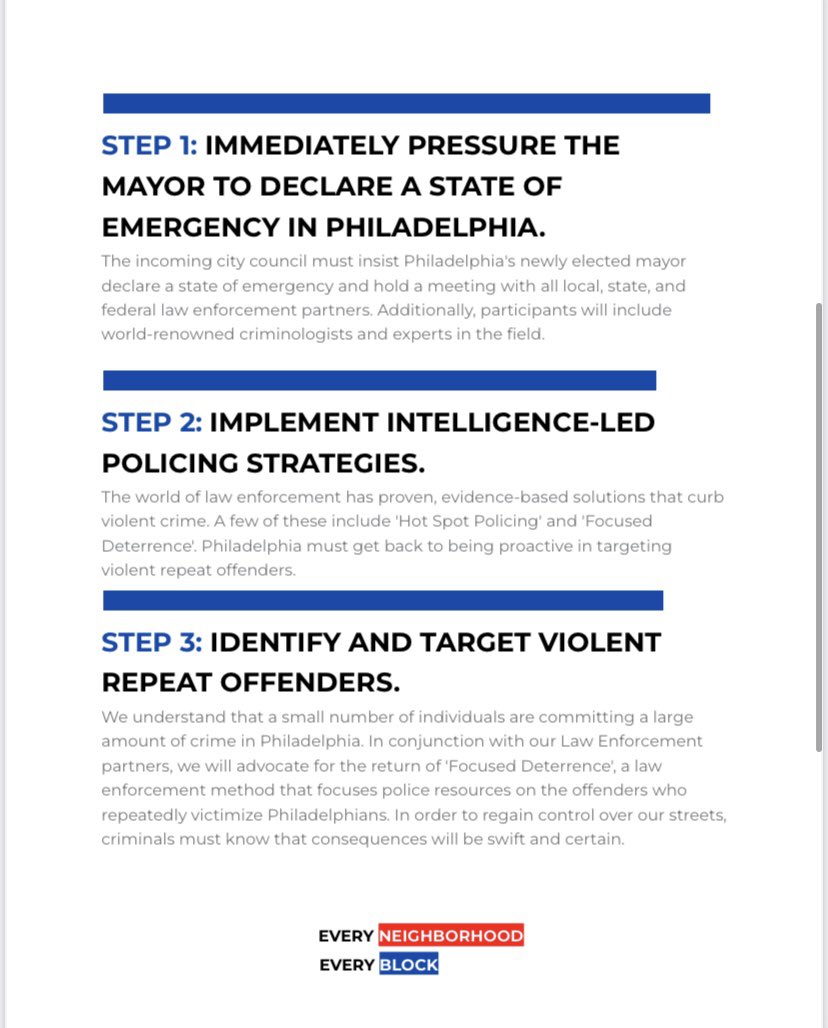 STEP 1: IMMEDIATELY PRESSURE THE MAYOR TO DECLARE A STATE OF EMERGENCY IN PHILADELPHIA.

The incoming city council must insist Philadelphia's newly elected mayor declare a state of emergency and hold a meeting with all local, state, and federal law enforcement partners. Additionally, participants will include world-renowned criminologists and experts in the field.

STEP 2: IMPLEMENT INTELLIGENCE-LED POLICING STRATEGIES.

The world of law enforcement has proven, evidence-based solutions that curb violent crime. A few of these include 'Hot Spot Policing' and 'Focused Deterrence'. Philadelphia must get back to being proactive in targeting violent repeat offenders.

STEP 3: IDENTIFY AND TARGET VIOLENT REPEAT OFFENDERS.

We understand that a small number of individuals are committing a large amount of crime in Philadelphia. In conjunction with our Law Enforcement partners, we will advocate for the return of 'Focused Deterrence', a law enforcement method that focuses police resources on the offenders who repeatedly victimize Philadelphians. In order to regain control over our streets, criminals must know that consequences will be swift and certain.

EVERY NEIGHBORHOOD
EVERY BLOCK