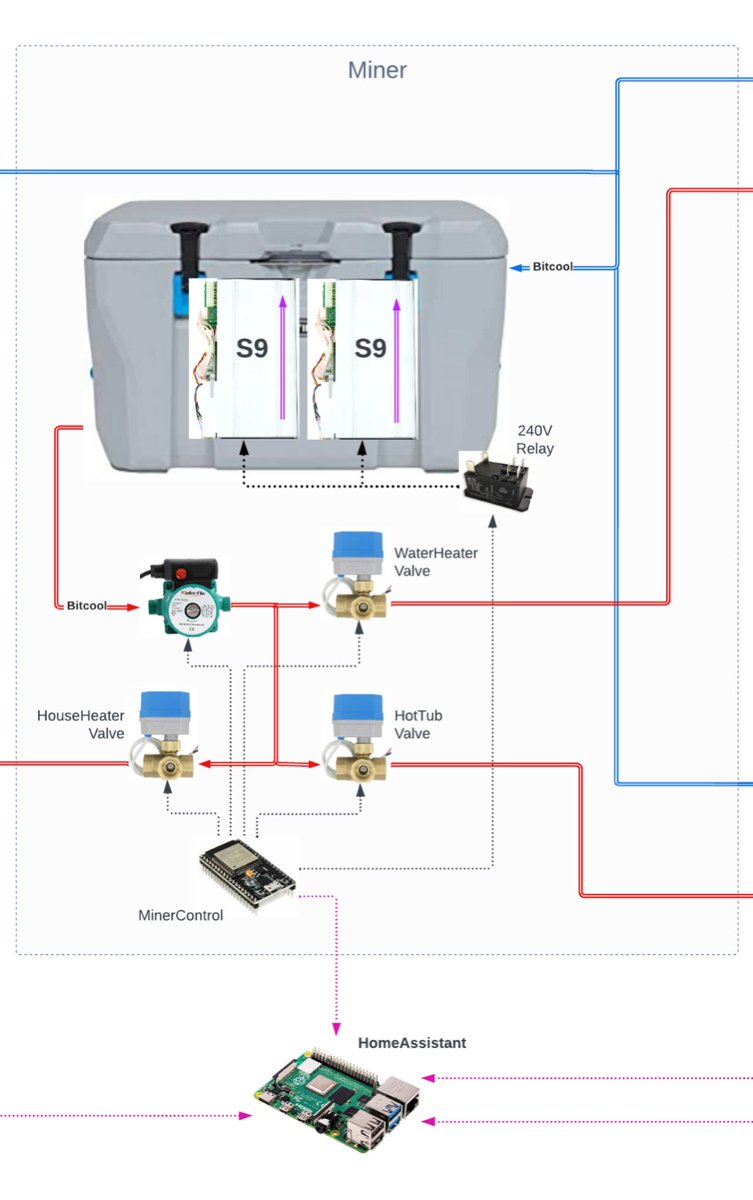 Miner

Bitcool

S9

S9

240V Relay

WaterHeater Valve

Bitcool

HouseHeater Valve

HotTub Valve

MinerControl

HomeAssistant