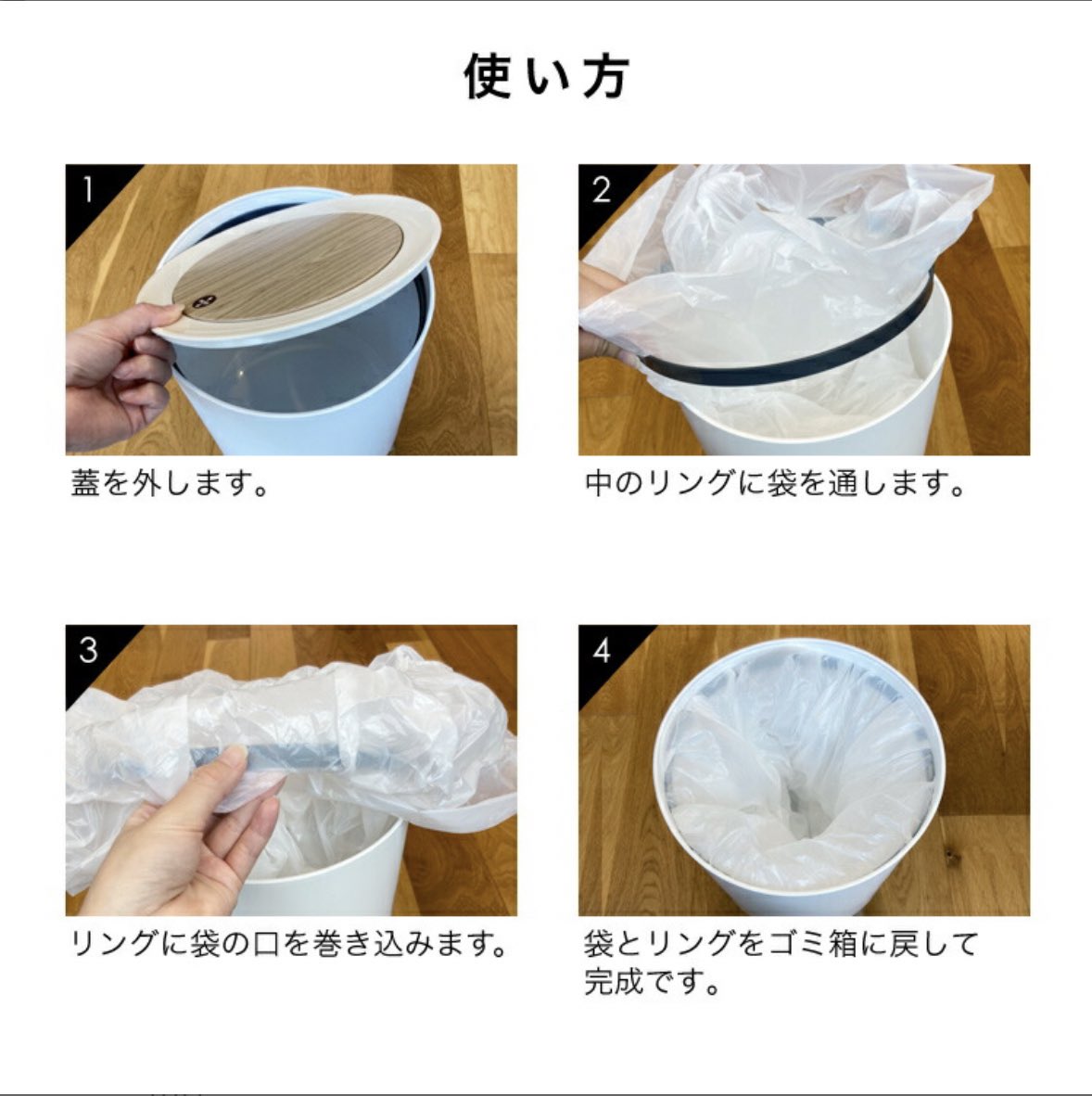 使い方

1

蓋を外します。

2

中のリングに袋を通します。

3

リングに袋の口を巻き込みます。

4

袋とリングをゴミ箱に戻して完成です。