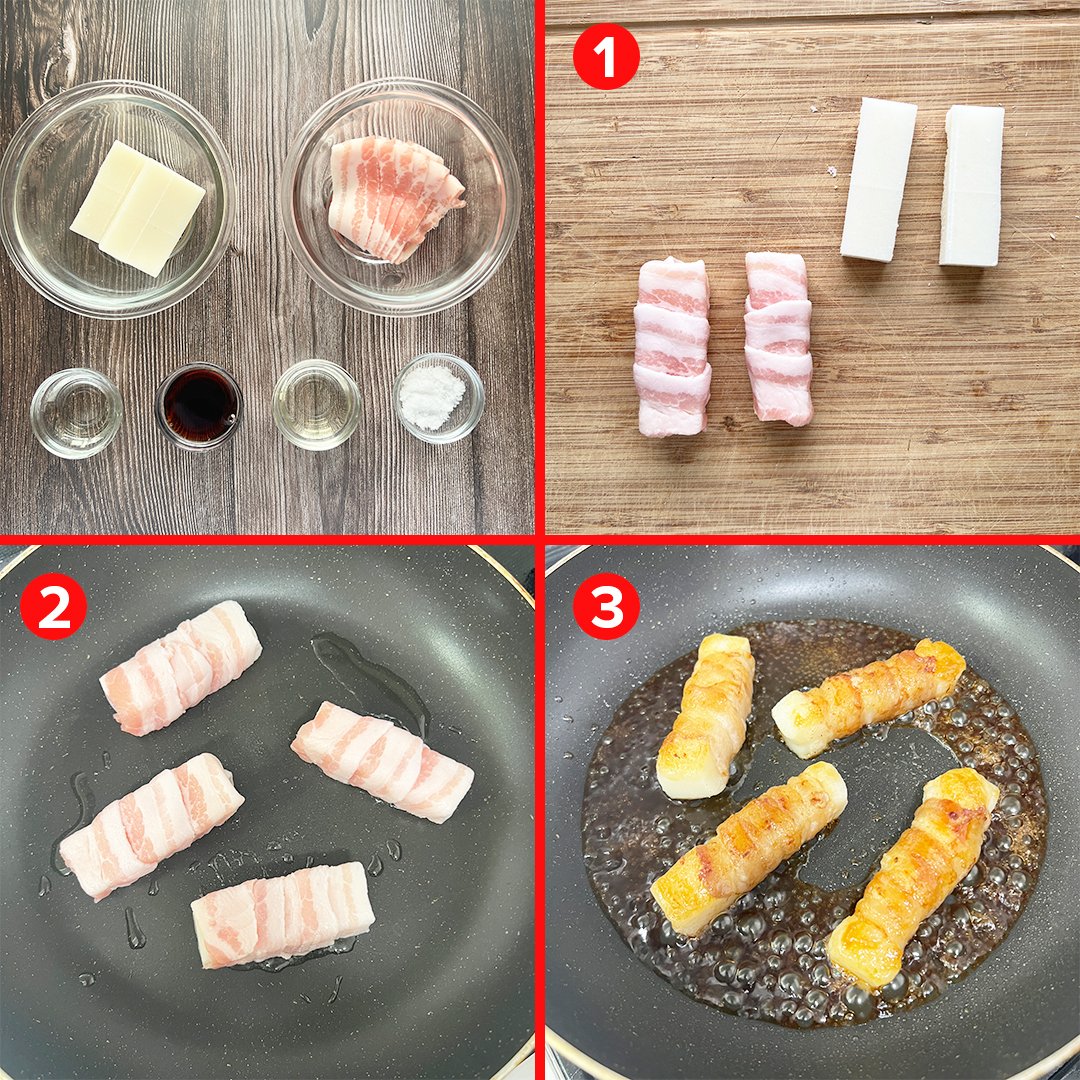 1

2

3