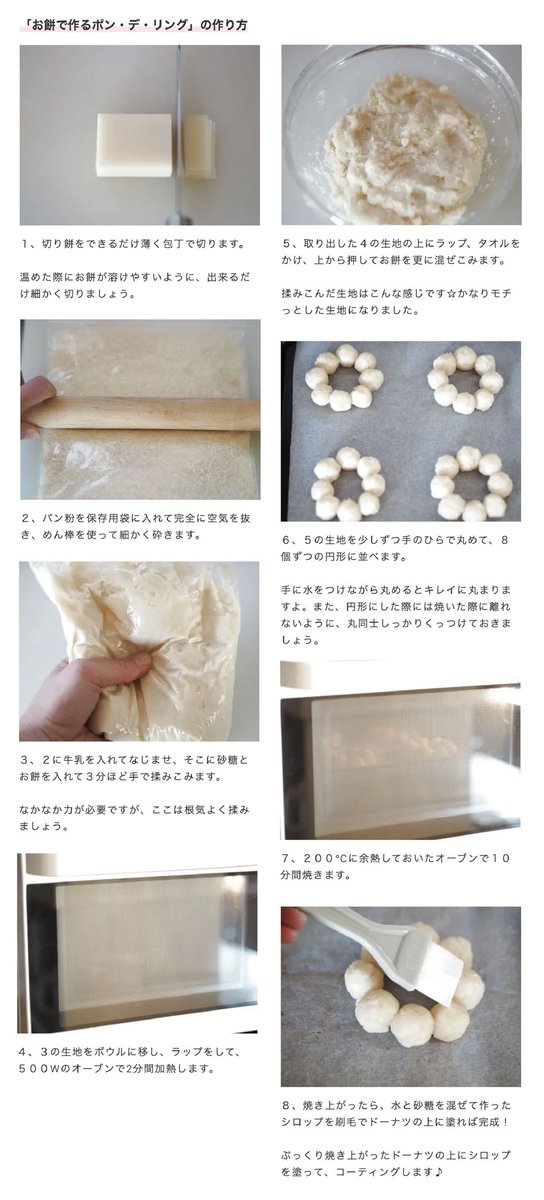 「お餅で作るポン・デ・リング」の作り方

1、切り餅をできるだけ薄く包丁で切ります。

温めた際にお餅が溶けやすいように、出来るだけ細かく切りましょう。

2、パン粉を保存用袋に入れて完全に空気を抜き、めん棒を使って細かく砕きます。

3、2に牛乳を入れてなじませ、そこに砂糖とお餅を入れて3分ほど手で揉みこみます。

なかなか力が必要ですが、ここは根気よく揉みましょう。

4、3の生地をボウルに移し、ラップをして、500Wのオーブンで2分間加熱します。

5、取り出した4の生地の上にラップ、タオルをかけ、上から押してお餅を更に混ぜこみます。

揉みこんだ生地はこんな感じです☆かなりモチっとした生地になりました。

6、5の生地を少しずつ手のひらで丸めて、8個ずつの円形に並べます。

手に水をつけながら丸めるとキレイに丸まりますよ。また、円形にした際には焼いた際に離れないように、丸同士しっかりくっつけておきましょう。

7、200℃に余熱しておいたオーブンで10分間焼きます。

8、焼き上がったら、水と砂糖を混ぜて作ったシロップを刷毛でドーナツの上に塗れば完成！

ぷっくり焼き上がったドーナツの上にシロップを塗って、コーティングします♪