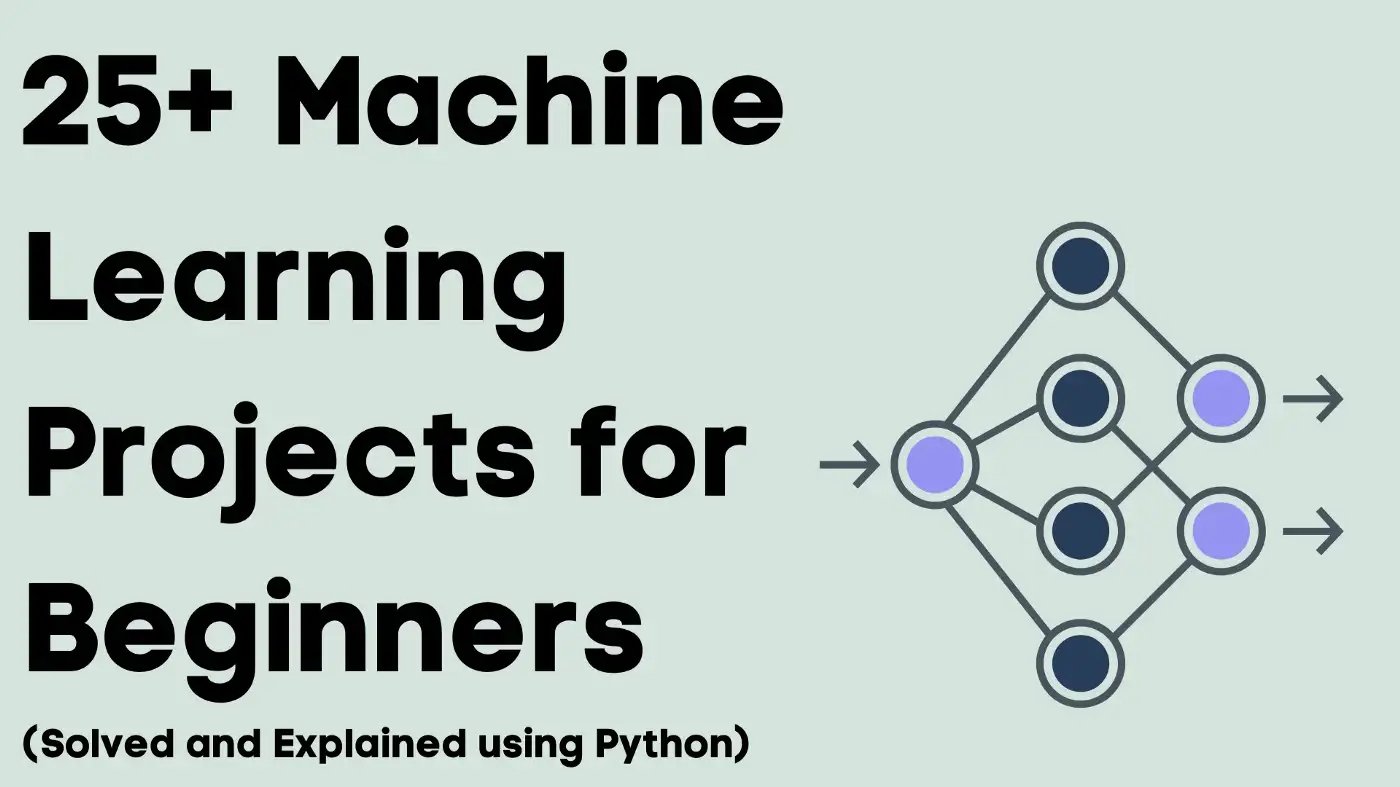 25+ Machine Learning Projects for Beginners

(Solved and Explained using Python)