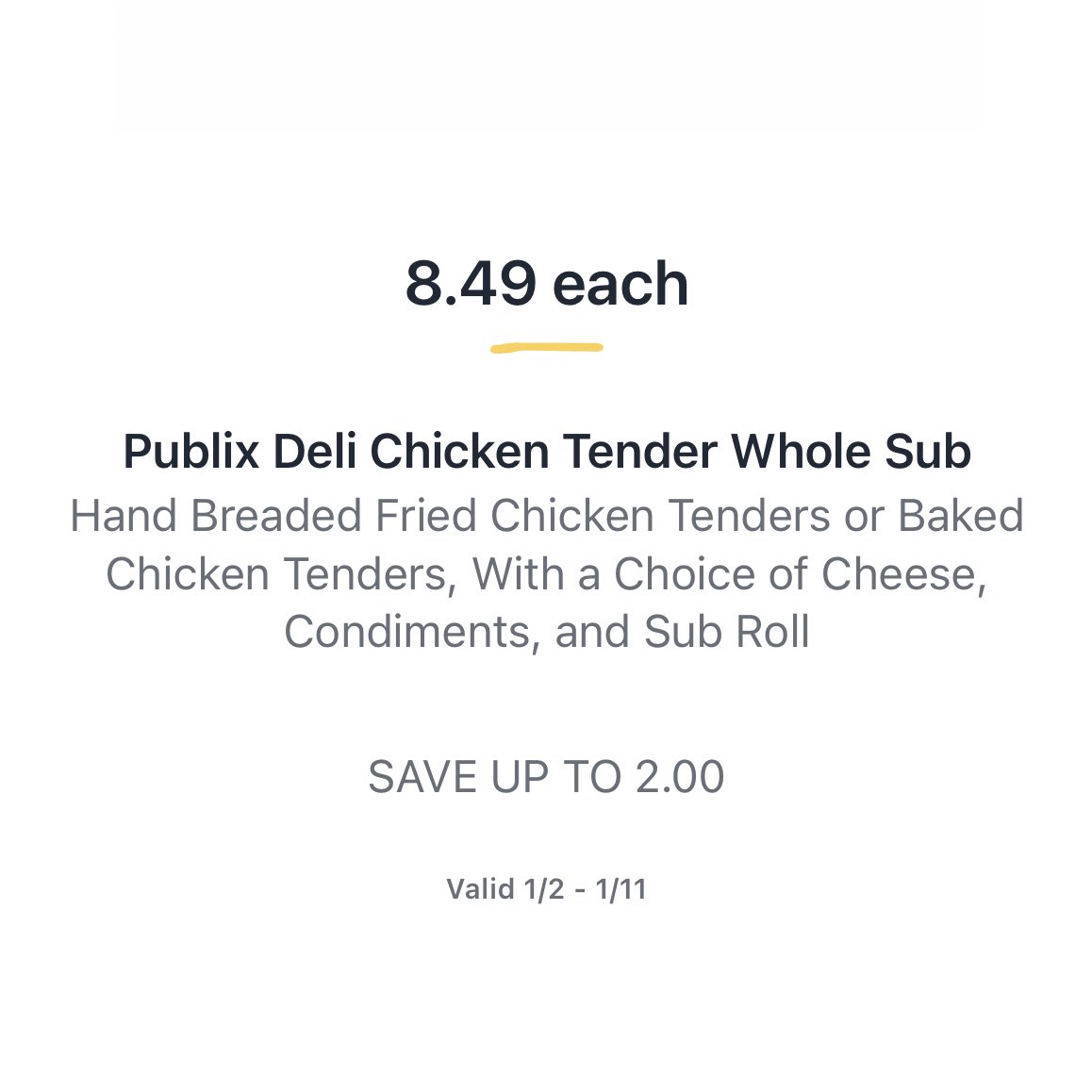 8.49 each

Publix Deli Chicken Tender Whole Sub
Hand Breaded Fried Chicken Tenders or Baked Chicken Tenders, With a Choice of Cheese, Condiments, and Sub Roll

SAVE UP TO 2.00

Valid 1/2 - 1/11