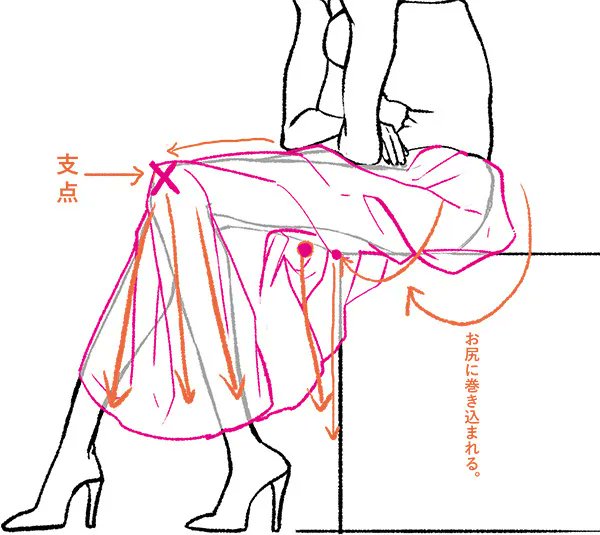 支点

お尻に巻き込まれる。