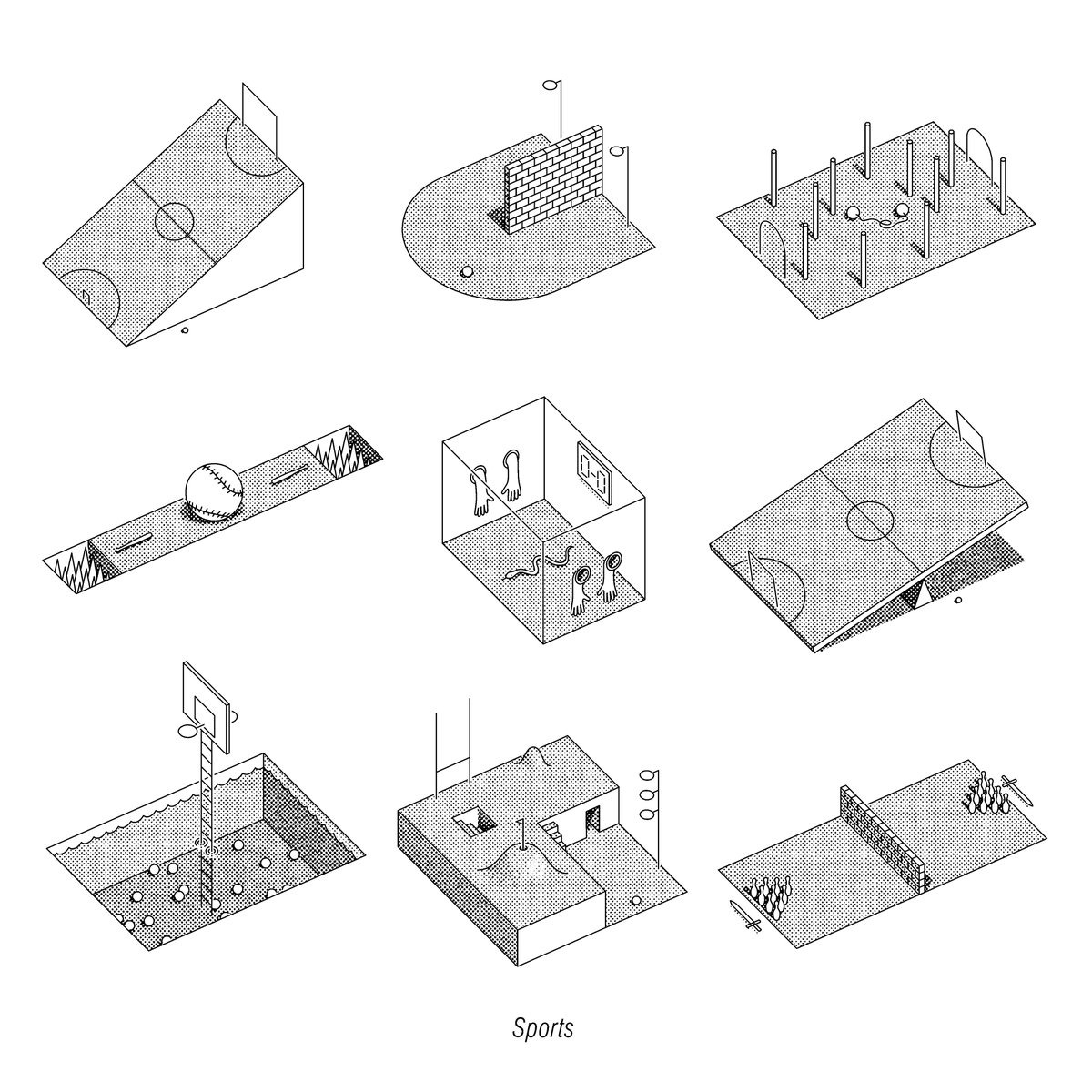 0-0

Sports