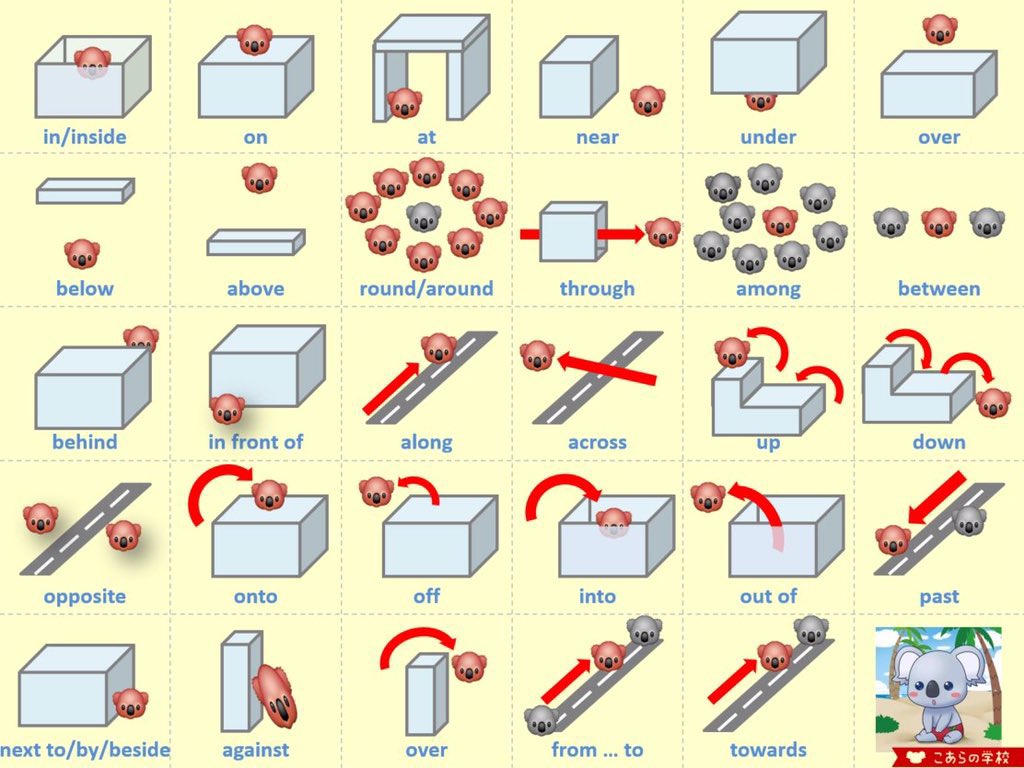 in/inside
on
at
near
under
over

below
above
round/around
through
among
between

behind
in front of
along
across
up
down

opposite
onto
off
into
out of
past

next to/by/beside
against
over
from … to
towards
こあらの学校