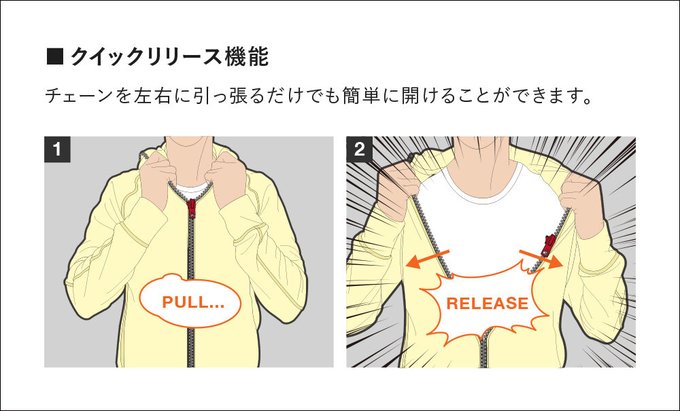 ■ クイックリリース機能

チェーンを左右に引っ張るだけでも簡単に開けることができます。

1

PULL...

2

RELEASE