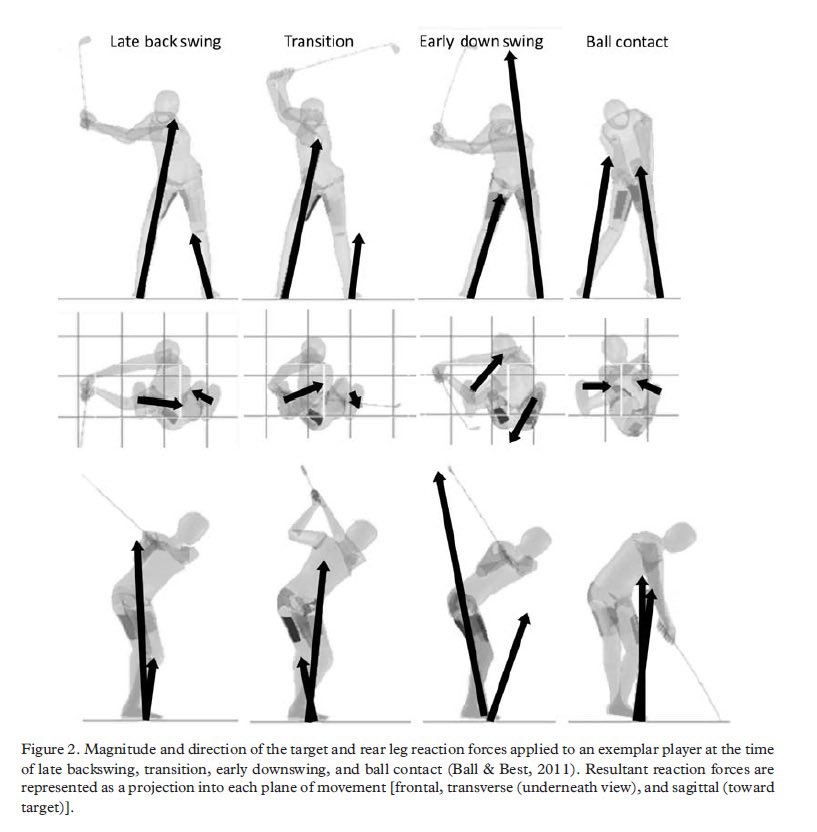 Late back swing
Transition
Early down swing
Ball contact

Figure 2. Magnitude and direction of the target and rear leg reaction forces applied to an exemplar player at the time of late backswing, transition, early downswing, and ball contact (Ball & Best, 2011). Resultant reaction forces are represented as a projection into each plane of movement [frontal, transverse (underneath view), and sagittal (toward target)].