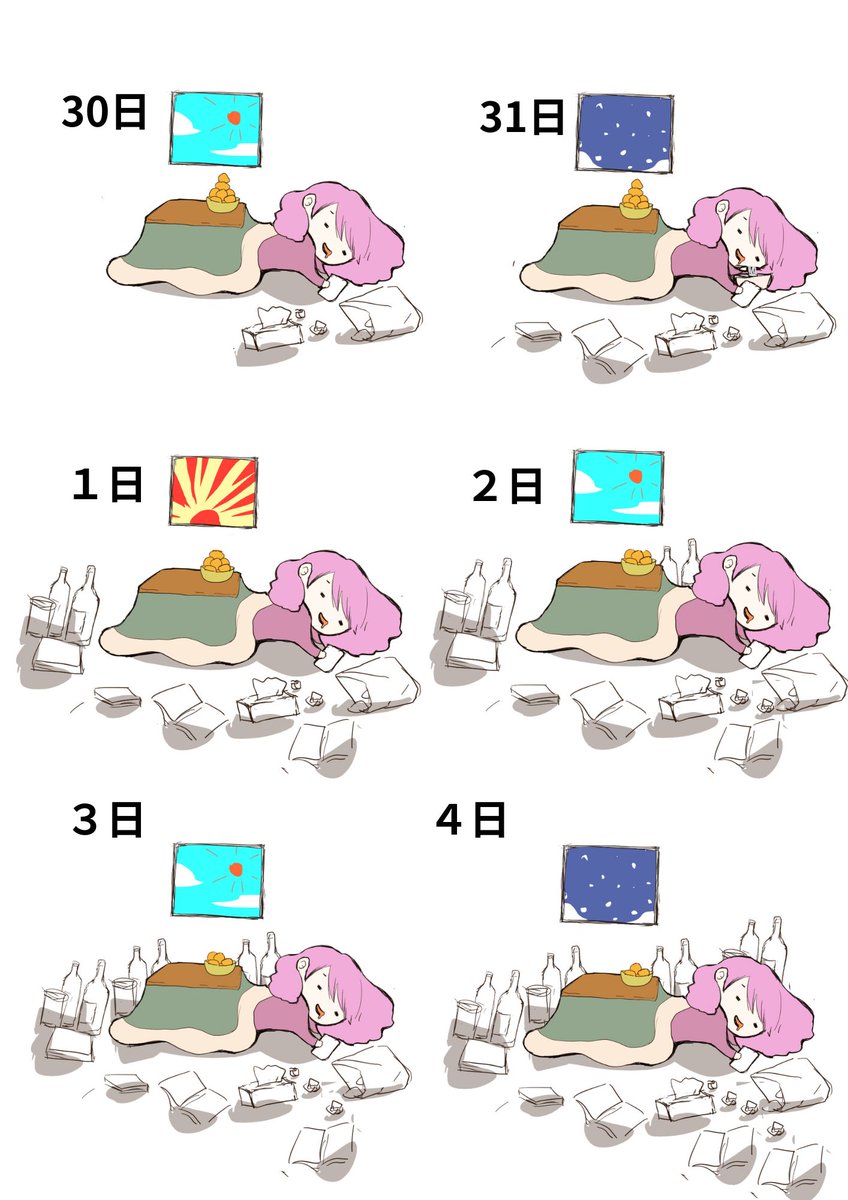 30日

31日

1日

2日

3日

4日