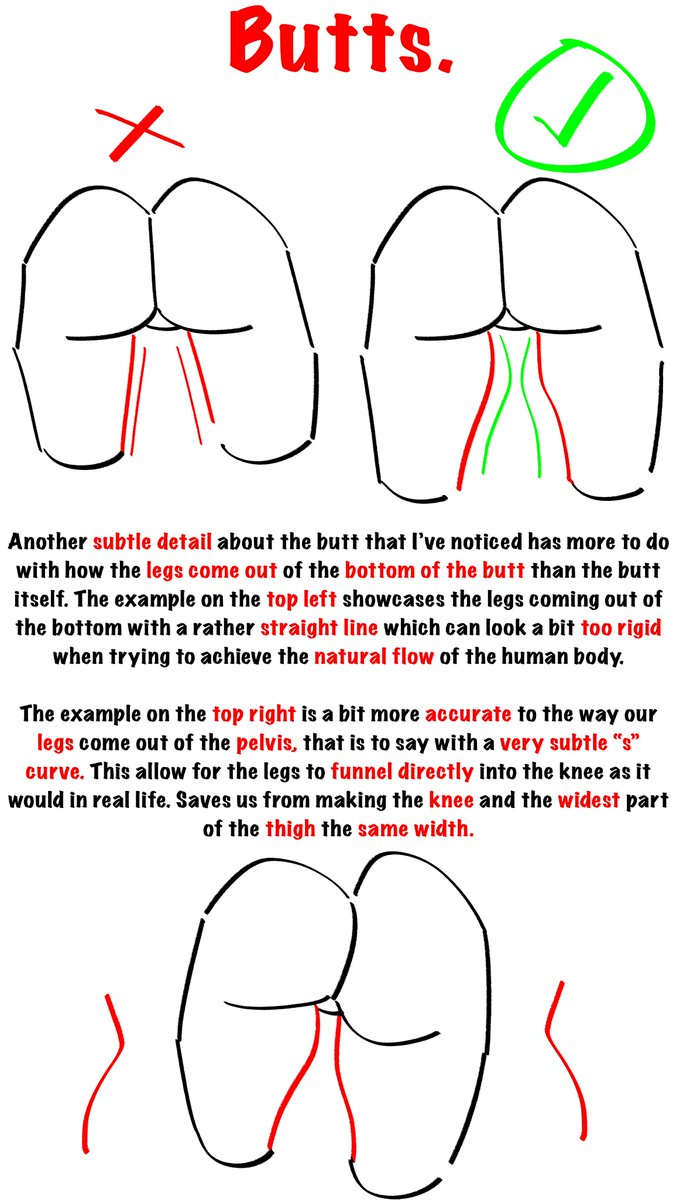 Butts.

Another subtle detail about the butt that I've noticed has more to do with how the legs come out of the bottom of the butt than the butt itself. The example on the top left showcases the legs coming out of the bottom with a rather straight line which can look a bit too rigid when trying to achieve the natural flow of the human body.

The example on the top right is a bit more accurate to the way our legs come out of the pelvis, that is to say with a very subtle "s" curve. This allow for the legs to funnel directly into the knee as it would in real life. Saves us from making the knee and the widest part of the thigh the same width.