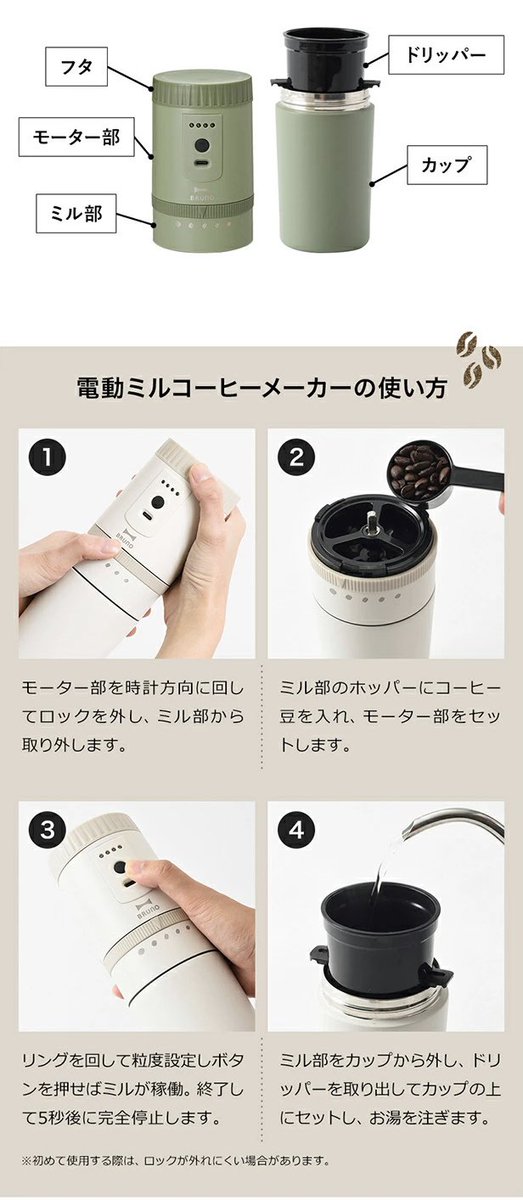 フタ

モーター部

ミル部

ドリッパー

カップ

BRUNO

電動ミルコーヒーメーカーの使い方

1

BRUNO

モーター部を時計方向に回してロックを外し、ミル部から取り外します。

2

ミル部のホッパーにコーヒー豆を入れ、モーター部をセットします。

3

BRUNO

リングを回して粒度設定しボタンを押せばミルが稼働。終了して5秒後に完全停止します。

4

ミル部をカップから外し、ドリッパーを取り出してカップの上にセットし、お湯を注ぎます。

※初めて使用する際は、ロックが外れにくい場合があります。