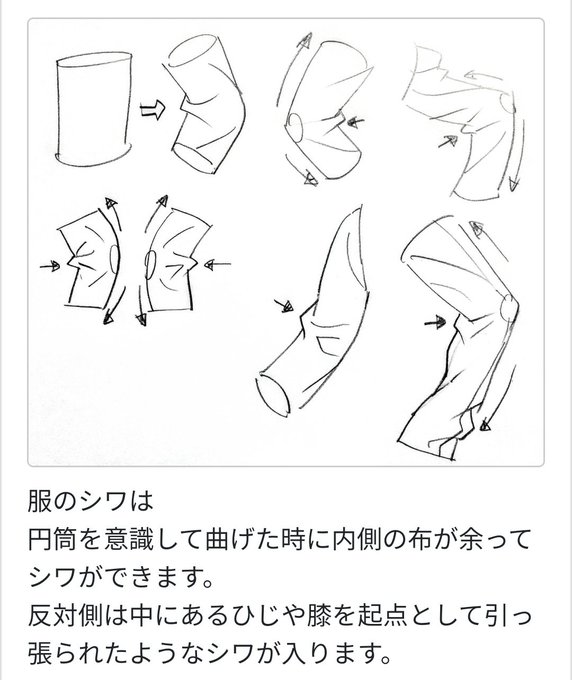 服のシワは
円筒を意識して曲げた時に内側の布が余ってシワができます。
反対側は中にあるひじや膝を起点として引っ張られたようなシワが入ります。