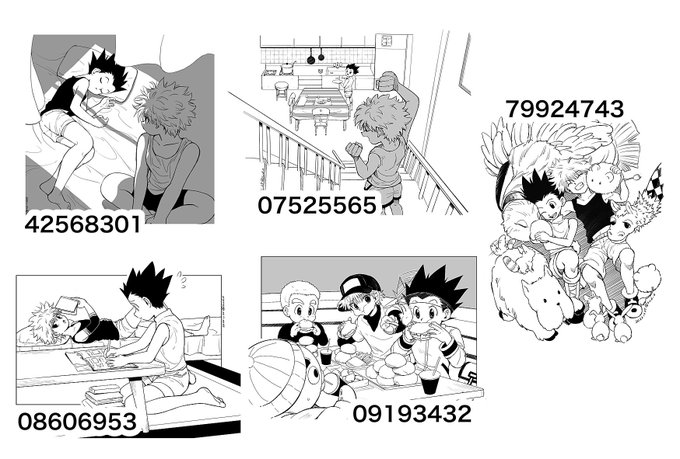 42568301

07525565

79924743

08606953

09193432