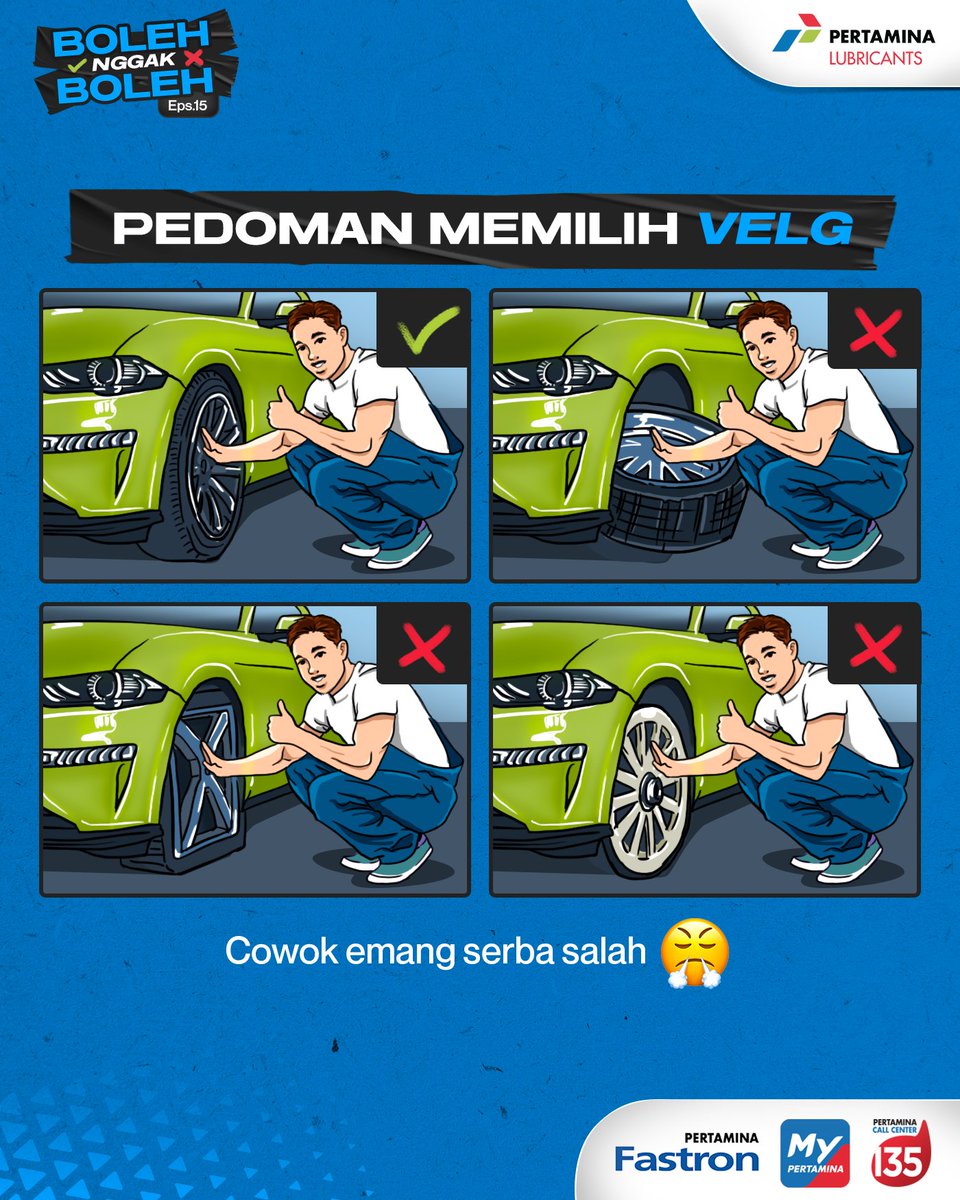 BOLEH NGGAK BOLEH
Eps.15

PERTAMINA
LUBRICANTS

PEDOMAN MEMILIH VELG

Cowok emang serba salah 😤

PERTAMINA
Fastron

My
PERTAMINA

PERTAMINA
CALL CENTER
135