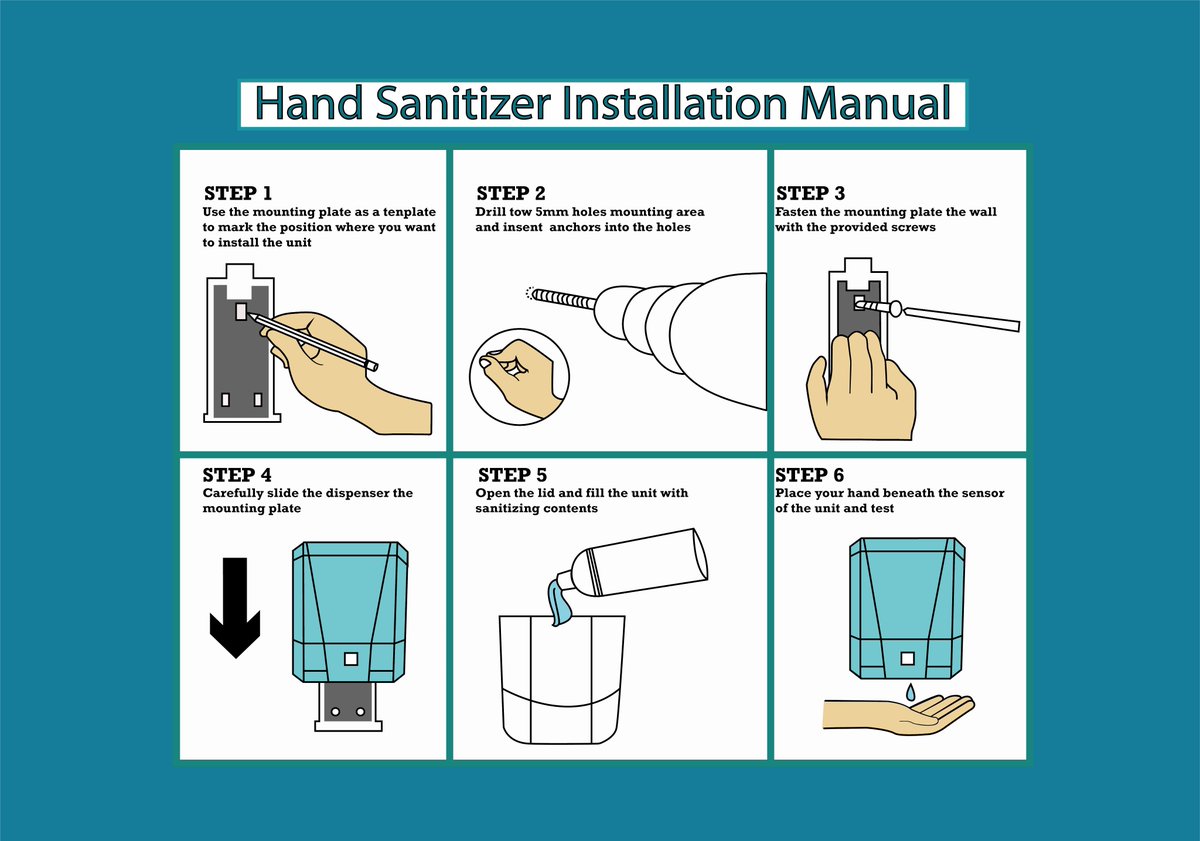 Hand Sanitizer Installation Manual

STEP 1
Use the mounting plate as a tenplate to mark the position where you want to install the unit

STEP 2
Drill tow 5mm holes mounting area and insent anchors into the holes

STEP 3
Fasten the mounting plate the wall with the provided screws

STEP 4
Carefully slide the dispenser the mounting plate

STEP 5
Open the lid and fill the unit with sanitizing contents

STEP 6
Place your hand beneath the sensor of the unit and test