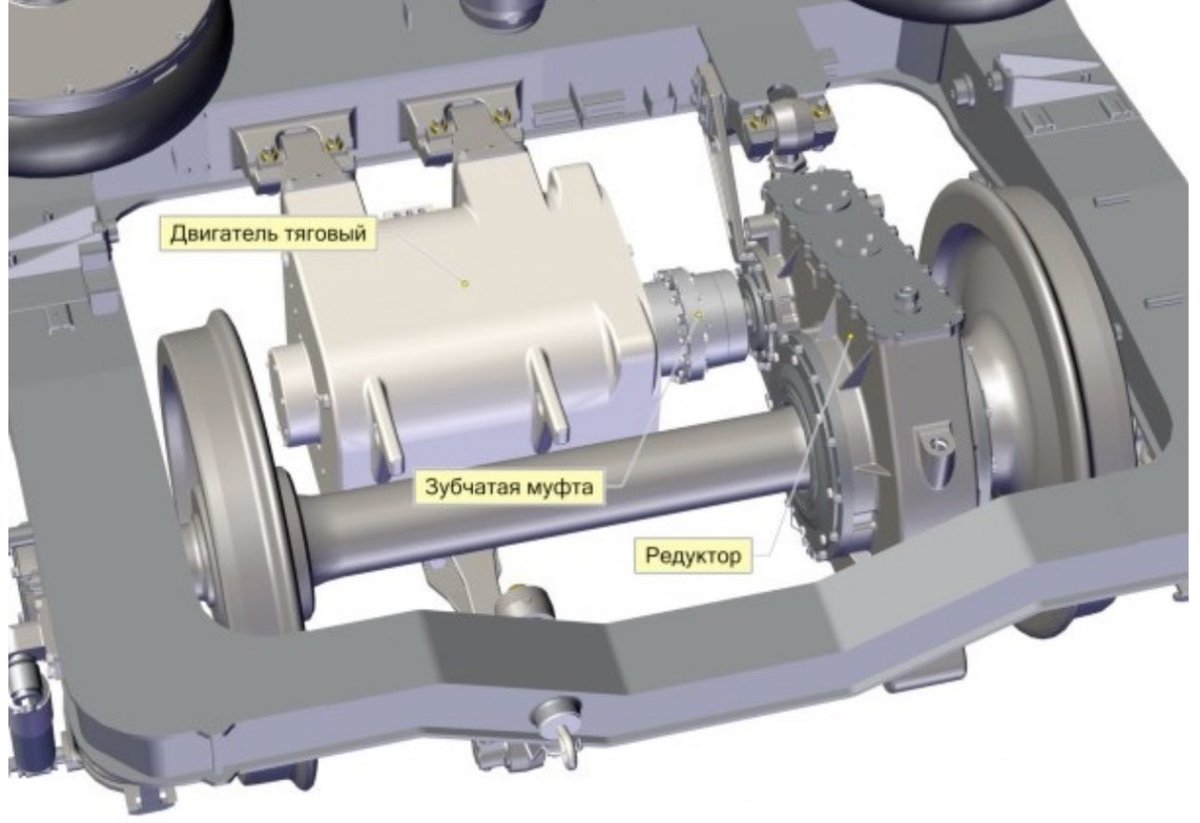 Двигатель тяговый

Зубчатая муфта

Редуктор