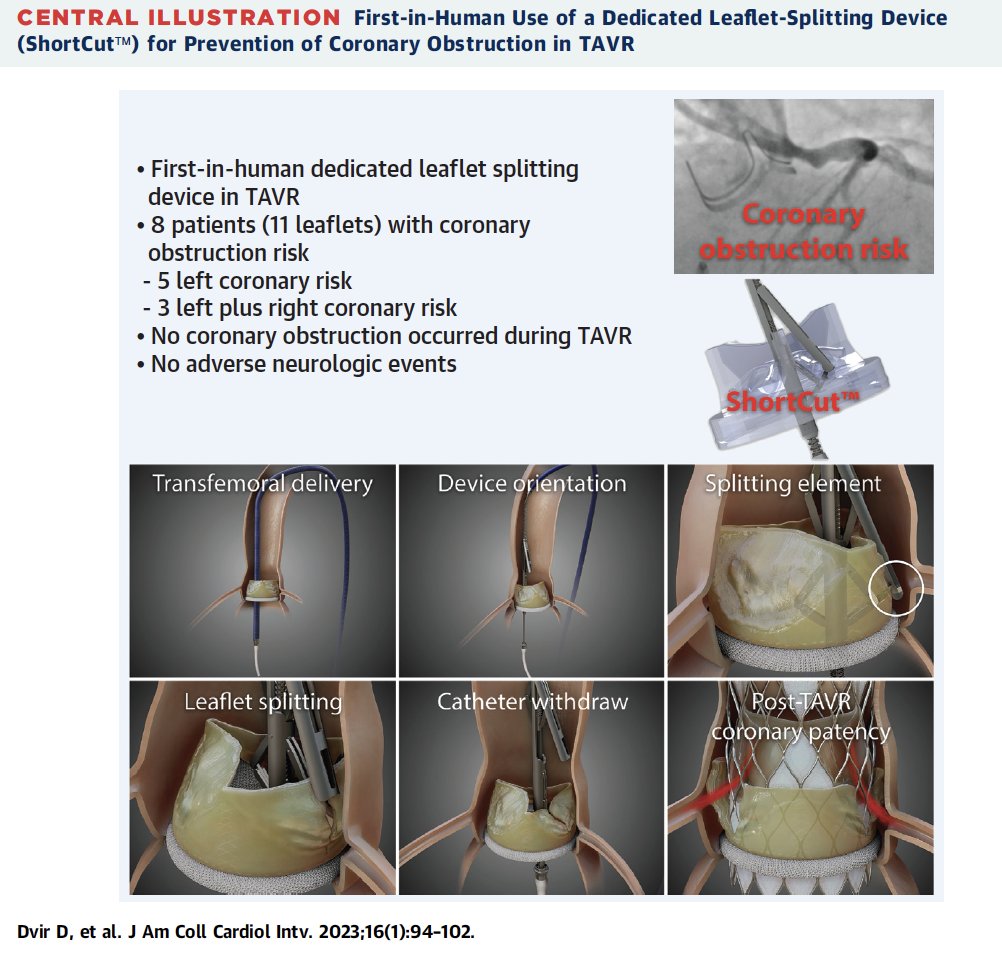 CENTRAL ILLUSTRATION First-in-Human Use of a Dedicated Leaflet-Splitting Device (ShortCut™) for Prevention of Coronary Obstruction in TAVR

• First-in-human dedicated leaflet splitting device in TAVR
• 8 patients (11 leaflets) with coronary obstruction risk
- 5 left coronary risk
- 3 left plus right coronary risk
• No coronary obstruction occurred during TAVR
• No adverse neurologic events

Coronary obstruction risk

ShortCut™

Transfemoral delivery

Device orientation

Splitting element

Leaflet splitting

Catheter withdraw

Post-TAVR coronary patency

Dvir D, et al. J Am Coll Cardiol Intv. 2023;16(1):94-102.