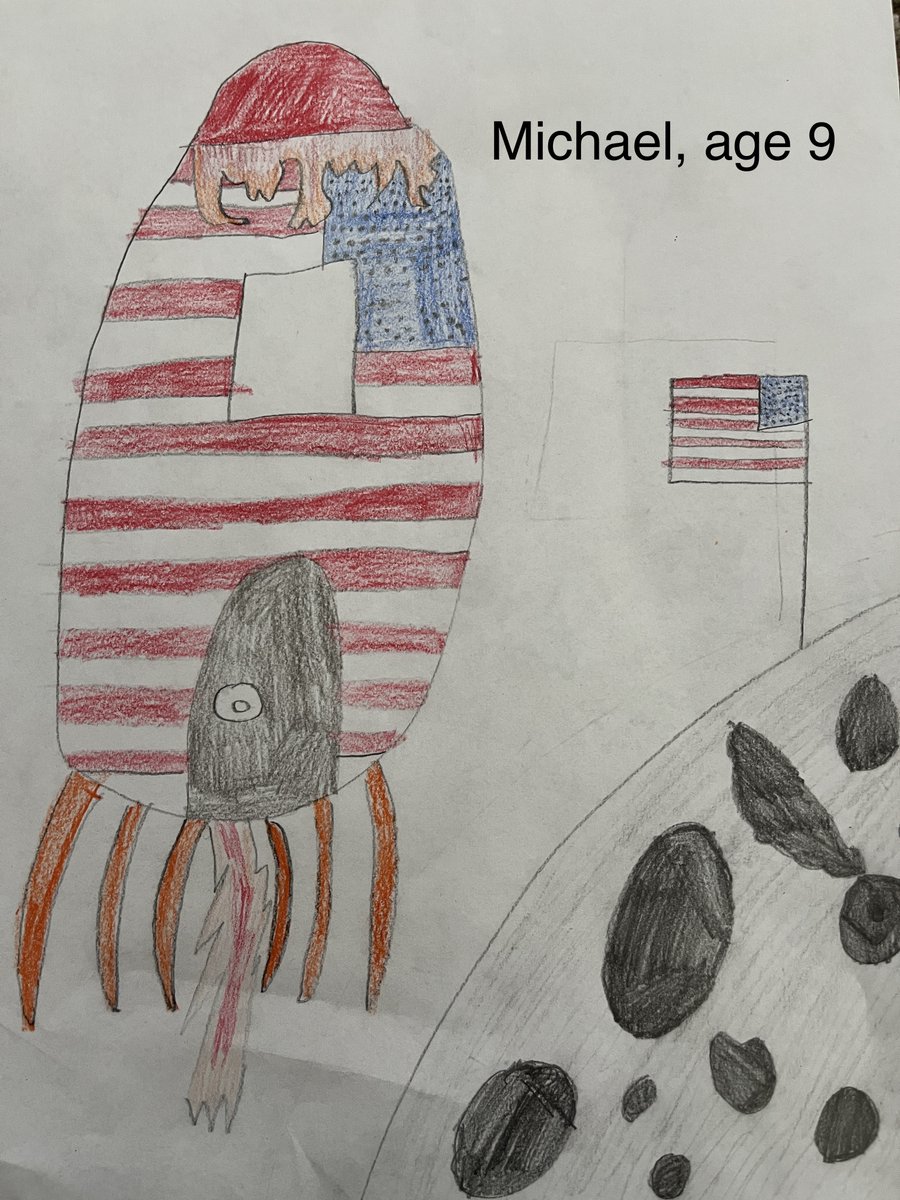 Michael, age 9