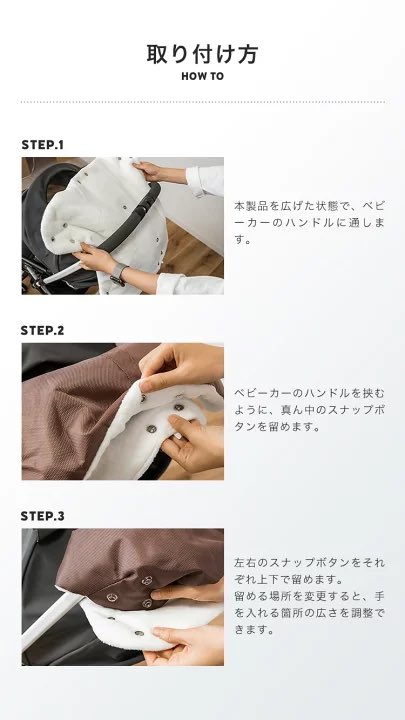 取り付け方
HOW TO

STEP.1

本製品を広げた状態で、ベビーカーのハンドルに通します。

STEP.2

ベビーカーのハンドルを挟むように、真ん中のスナップボタンを留めます。

STEP.3

左右のスナップボタンをそれぞれ上下で留めます。
留める場所を変更すると、手を入れる箇所の広さを調整できます。