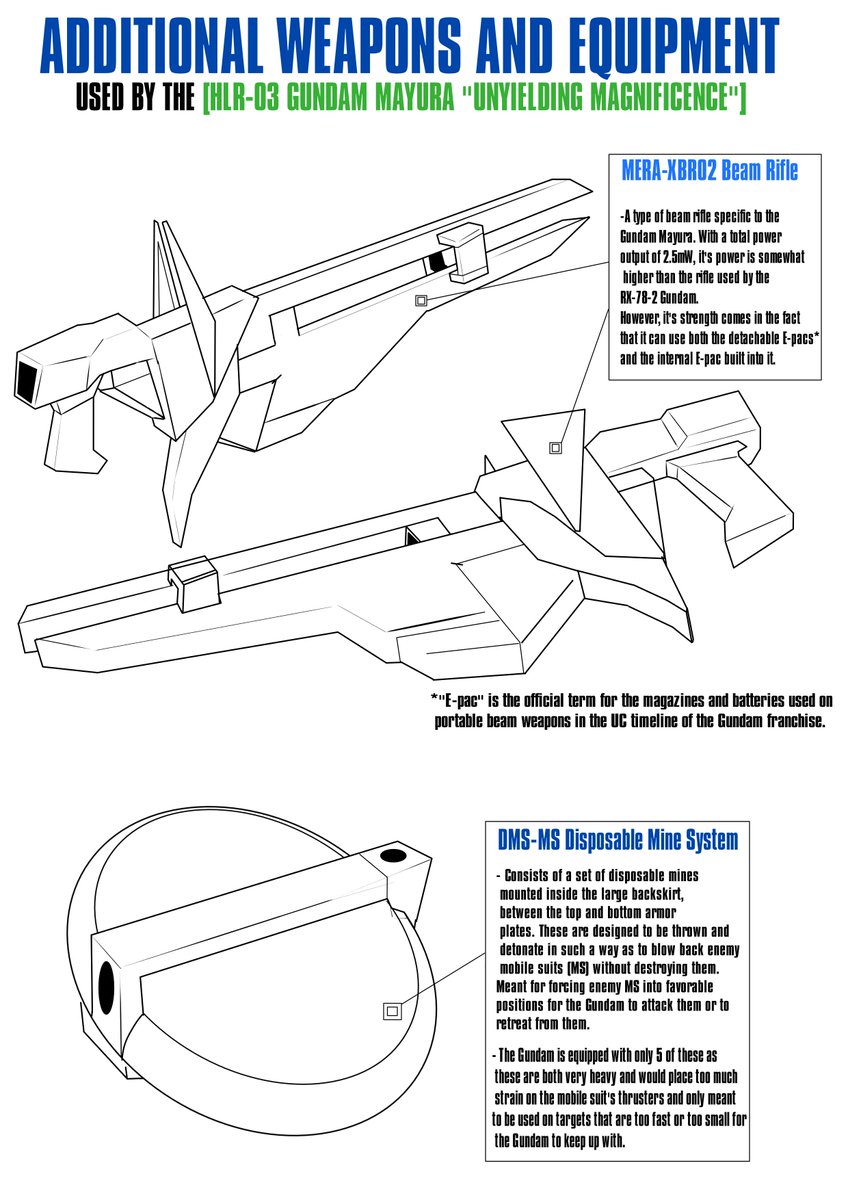 ADDITIONAL WEAPONS AND EQUIPMENT

USED BY THE [HLR-03 GUNDAM MAYURA "UNYIELDING MAGNIFICENCE"]

MERA-XBR02 Beam Rifle

-A type of beam rifle specific to the Gundam Mayura. With a total power output of 2.5mW, it's power is somewhat higher than the rifle used by the RX-78-2 Gundam.
However, it's strength comes in the fact that it can use both the detachable E-pacs* and the internal E-pac built into it.

*"E-pac" is the official term for the magazines and batteries used on portable beam weapons in the UC timeline of the Gundam franchise.

DMS-MS Disposable Mine System

- Consists of a set of disposable mines mounted inside the large backskirt, between the top and bottom armor plates. These are designed to be thrown and detonate in such a way as to blow back enemy mobile suits (MS) without destroying them. Meant for forcing enemy MS into favorable positions for the Gundam to attack them or to retreat from them.

- The Gundam is equipped with only 5 of these as these are both very heavy and would place too much strain on the mobile suit's thrusters and only meant to be used on targets that are too fast or too small for the Gundam to keep up with.