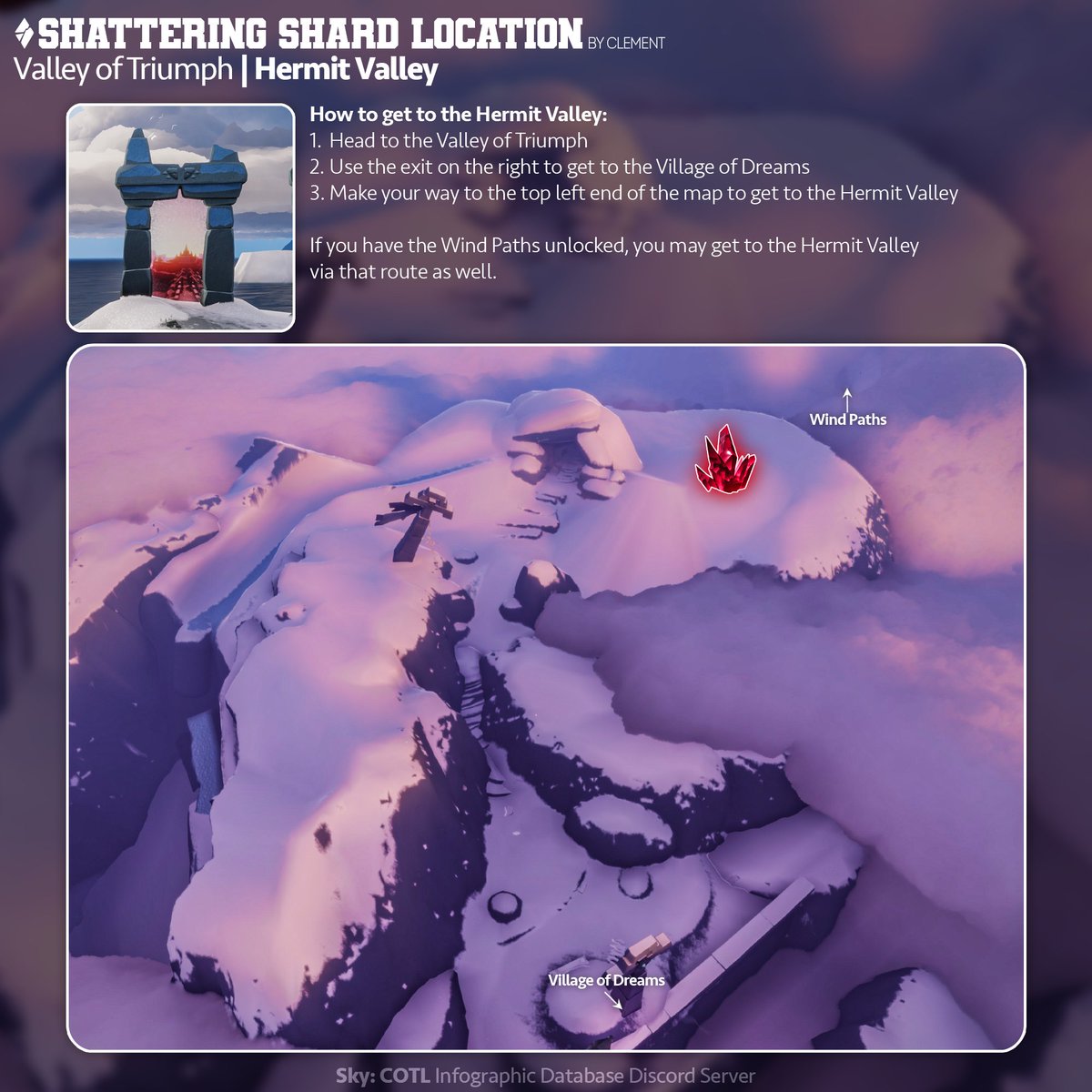 SHATTERING SHARD LOCATION BY CLEMENT
Valley of Triumph | Hermit Valley

How to get to the Hermit Valley:
1. Head to the Valley of Triumph
2. Use the exit on the right to get to the Village of Dreams
3. Make your way to the top left end of the map to get to the Hermit Valley

If you have the Wind Paths unlocked, you may get to the Hermit Valley via that route as well.

Wind Paths

Village of Dreams

Sky: COTL Infographic Database Discord Server