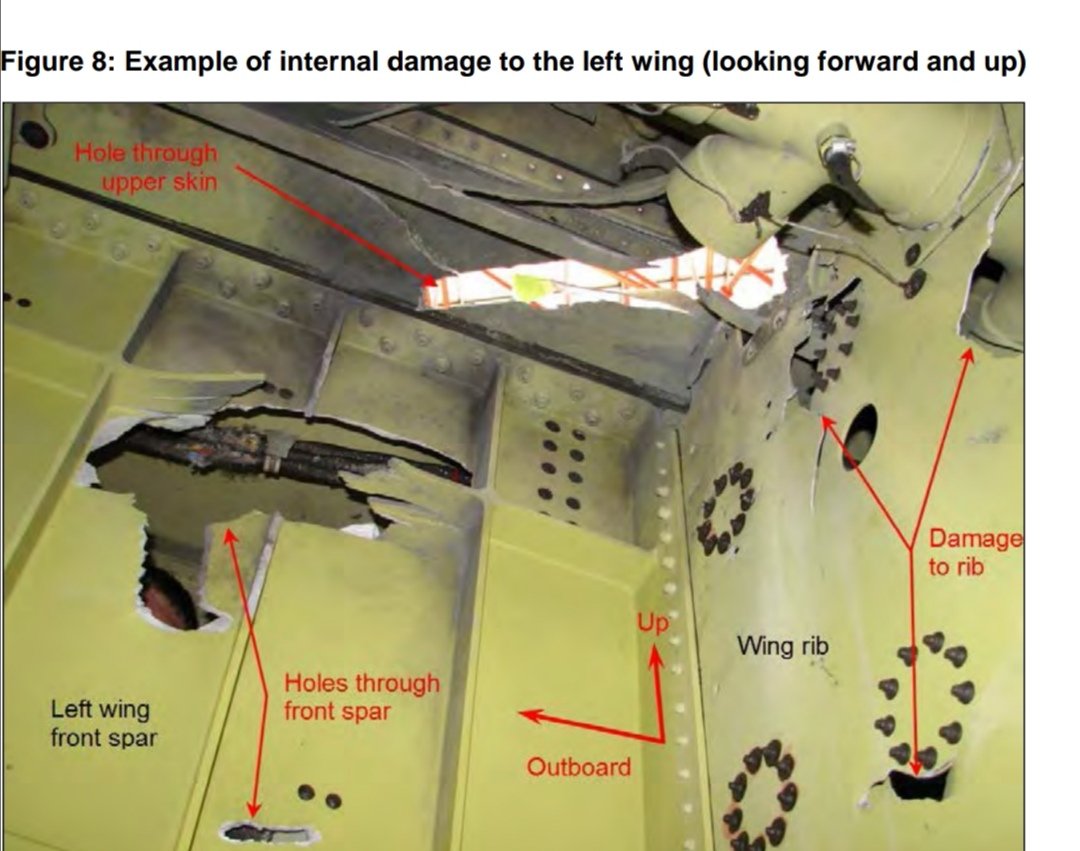 Figure 8: Example of internal damage to the left wing (looking forward and up)

Hole through upper skin

Damage to rib

Up

Wing rib

Holes through front spar

Left wing front spar

Outboard