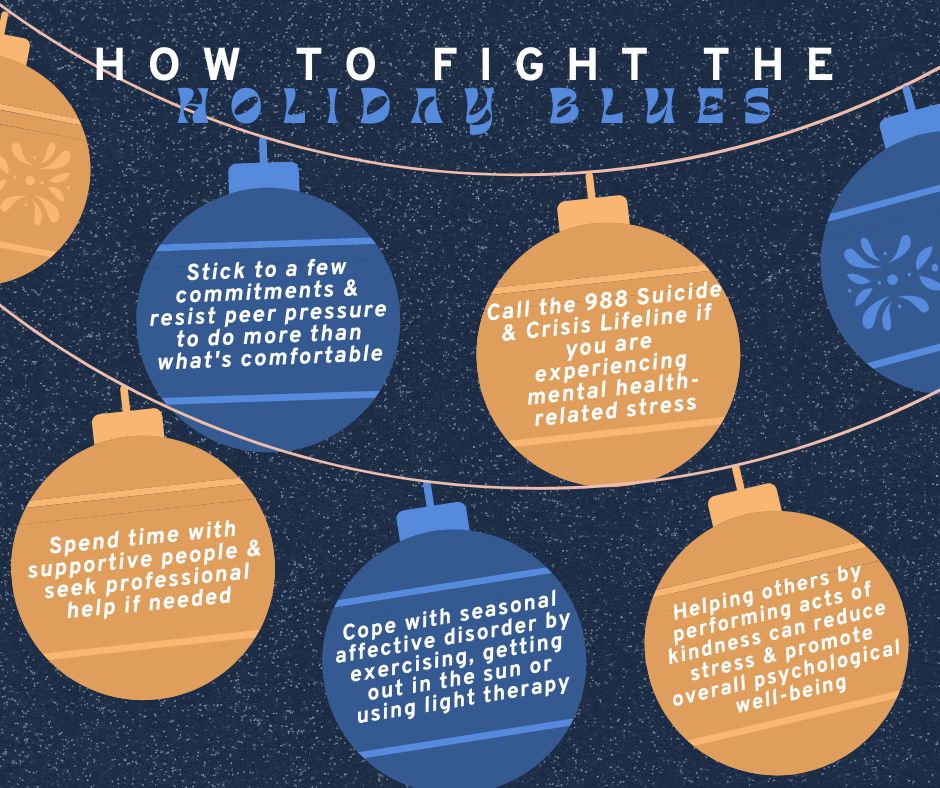 HOW TO FIGHT THE
HOLIDAY BLUES

Stick to a few commitments & resist peer pressure to do more than what's comfortable

Call the 988 Suicide & Crisis Lifeline if you are experiencing mental health-related stress

Spend time with supportive people & seek professional help if needed

Cope with seasonal affective disorder by exercising, getting out in the sun or using light therapy

Helping others by performing acts of kindness can reduce stress & promote overall psychological well-being