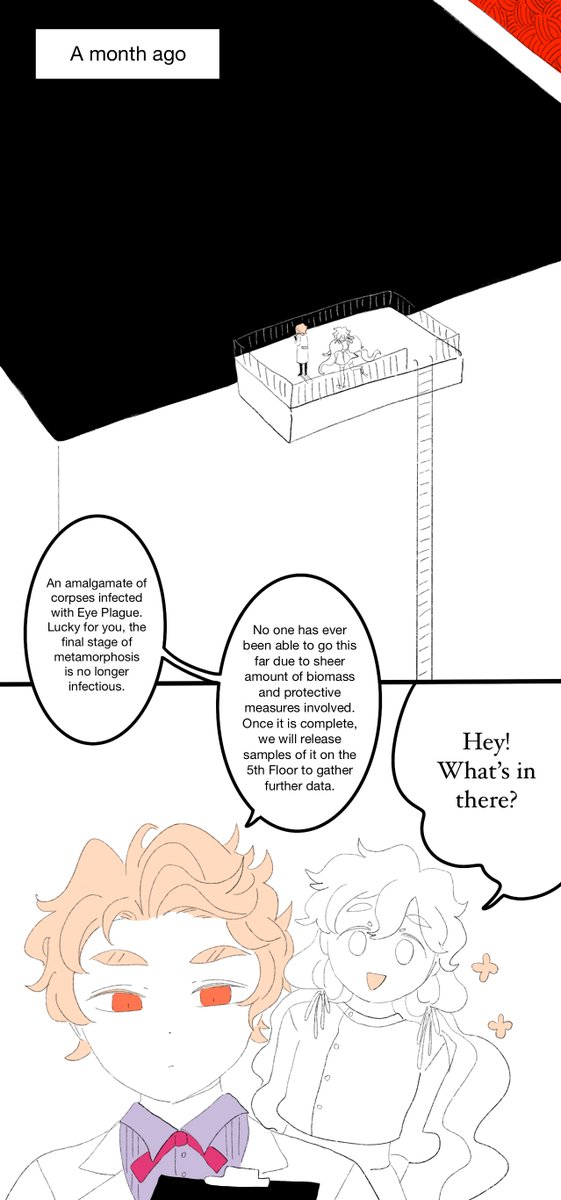 A month ago

Hey! What's in there?

An amalgamate of corpses infected with Eye Plague. Lucky for you, the final stage of metamorphosis is no longer infectious.

No one has ever been able to go this far due to sheer amount of biomass and protective measures involved. Once it is complete, we will release samples of it on the 5th Floor to gather further data.