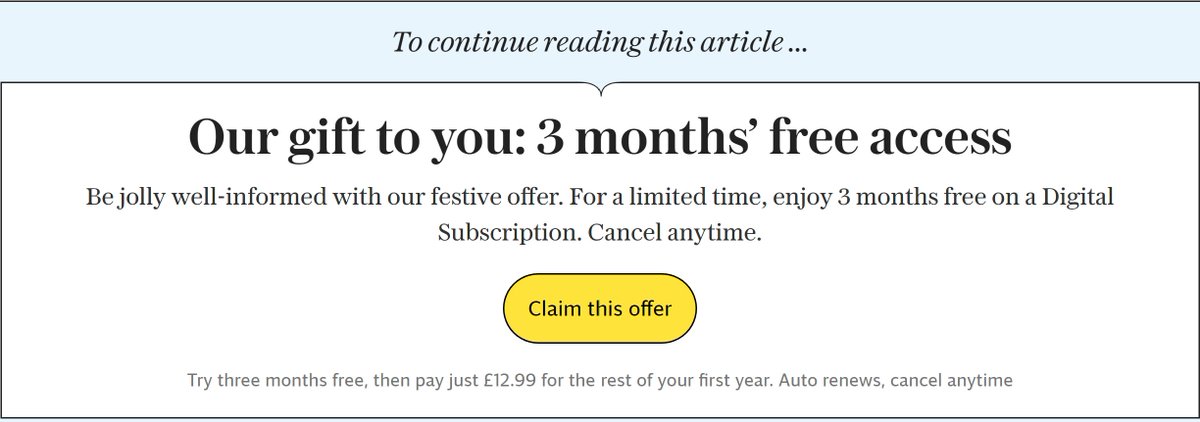 To continue reading this article ...

Our gift to you: 3 months' free access

Be jolly well-informed with our festive offer. For a limited time, enjoy 3 months free on a Digital Subscription. Cancel anytime.

Claim this offer

Try three months free, then pay just £12.99 for the rest of your first year. Auto renews, cancel anytime